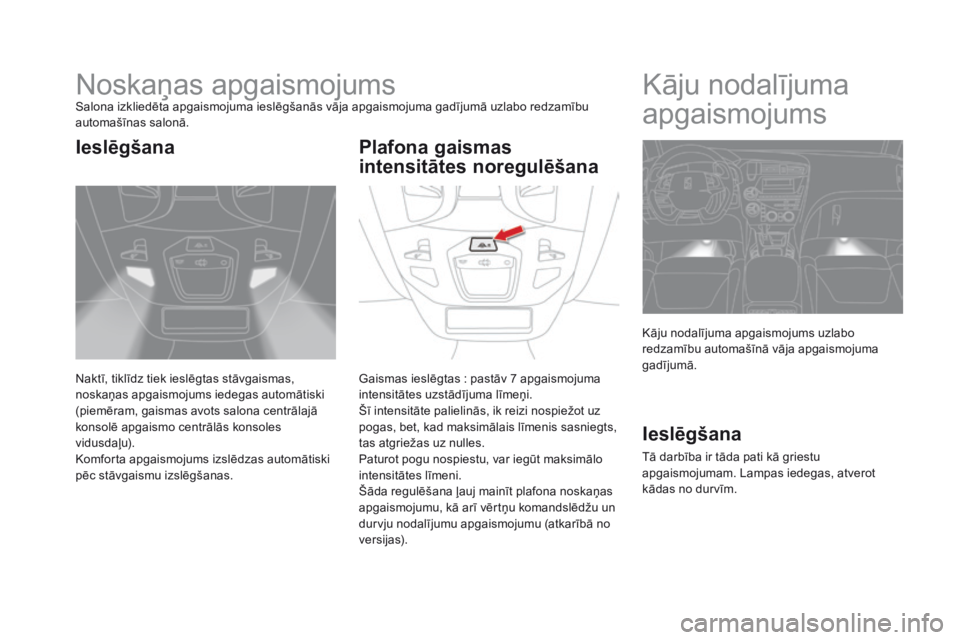 Noskaņas apgaismojums

Salona izkliedēta apgaismojuma ieslēgšanās vāja apgaismojuma gadījumā uzlabo redzamību automašīnas salonā.

Ieslēgšana

Naktī, tiklīdz tiek ieslēgtas stāvgaismas, noskaņas apgaismojums iedegas automātiski (piemēram, gaismas avots salona centrālajā konsolē apgaismo centrālās konsoles vidusdaļu).
Komforta apgaismojums izslēdzas automātiski pēc stāvgaismu izslēgšanas.

Plafona gaismas intensitātes noregulēšana

Gaismas ieslēgtas : pastāv 7 apgaismojuma intensitātes uzstādījuma līmeņi.
Šī intensitāte palielinās, ik reizi nospiežot uz pogas, bet, kad maksimālais līmenis sasniegts, tas atgriežas uz nulles.
Paturot pogu nospiestu, var iegūt maksimālo intensitātes līmeni.
Šāda regulēšana ļauj mainīt plafona noskaņas apgaismojumu, kā arī vērtņu komandslēdžu un durvju nodalījumu apgaismojumu (atkarībā no versijas).

Kāju nodalījuma apgaismojums

Kāju nodalījuma apgaismojums uzlabo redzamību automašīnā vāja apgaismojuma gadījumā.

Ieslēgšana

Tā darbība ir tāda pati kā griestu apgaismojumam. Lampas iedegas, atverot kādas no durvīm.

carmanualsonline.info