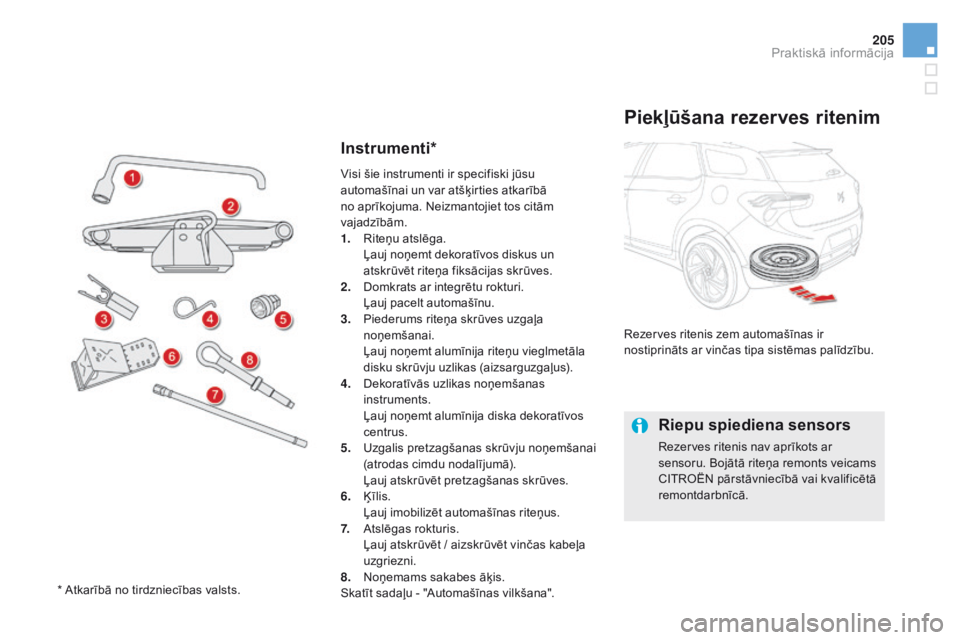 205
Praktiskā informācija

1
2
3
4
5
6
7
8

* Atkarībā no tirdzniecības valsts.

Instrumenti*

Visi šie instrumenti ir specifiski jūsu automašīnai un var atšķirties atkarībā no aprīkojuma. Neizmantojiet tos citām vajadzībām.

1. Riteņu atslēga.
Ļauj noņemt dekoratīvos diskus un atskrūvēt riteņa fiksācijas skrūves.
2. Domkrats ar integrētu rokturi.
Ļauj pacelt automašīnu.
3. Piederums riteņa skrūves uzgaļa noņemšanai.
Ļauj noņemt alumīnija riteņu vieglmetāla disku skrūvju uzlikas (aizsarguzgaļus).
4. Dekoratīvās uzlikas noņemšanas instruments.
Ļauj noņemt alumīnija diska dekoratīvos centrus.
5. Uzgalis pretzagšanas skrūvju noņemšanai (atrodas cimdu nodalījumā).
Ļauj atskrūvēt pretzagšanas skrūves.
6. Ķīlis.
Ļauj imobilizēt automašīnas riteņus.
7. Atslēgas rokturis.
Ļauj atskrūvēt / aizskrūvēt vinčas kabeļa uzgriezni.
8. Noņemams sakabes āķis.
Skatīt sadaļu - "Automašīnas vilkšana".

Piekļūšana rezerves ritenim

Rezerves ritenis zem automašīnas ir nostiprināts ar vinčas tipa sistēmas palīdzību.

Riepu spiediena sensors

Rezerves ritenis nav aprīkots ar sensoru. Bojātā riteņa remonts veicams CITROËN pārstāvniecībā vai kvalificētā remontdarbnīcā.

carmanualsonline.info