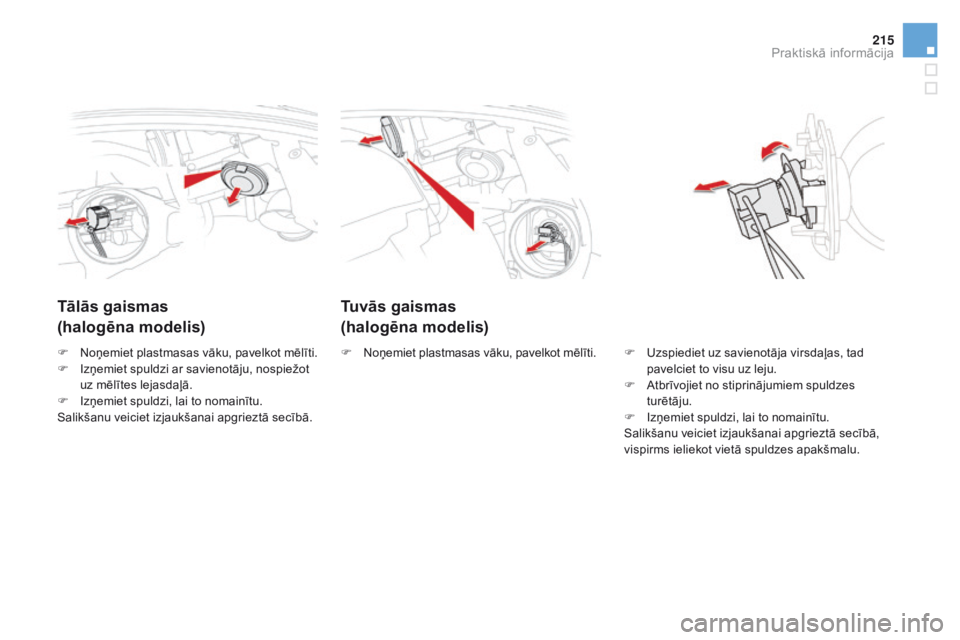 215
Praktiskā informācija

Tālās gaismas
(halogēna modelis)

 Noņemiet plastmasas vāku, pavelkot mēlīti.
 Izņemiet spuldzi ar savienotāju, nospiežot uz mēlītes lejasdaļā.
 Izņemiet spuldzi, lai to nomainītu.
Salikšanu veiciet izjaukšanai apgrieztā secībā.

Tuvās gaismas
(halogēna modelis)

 Noņemiet plastmasas vāku, pavelkot mēlīti.

 Uzspiediet uz savienotāja virsdaļas, tad pavelciet to visu uz leju.
 Atbrīvojiet no stiprinājumiem spuldzes turētāju.
 Izņemiet spuldzi, lai to nomainītu.
Salikšanu veiciet izjaukšanai apgrieztā secībā, vispirms ieliekot vietā spuldzes apakšmalu.

carmanualsonline.info