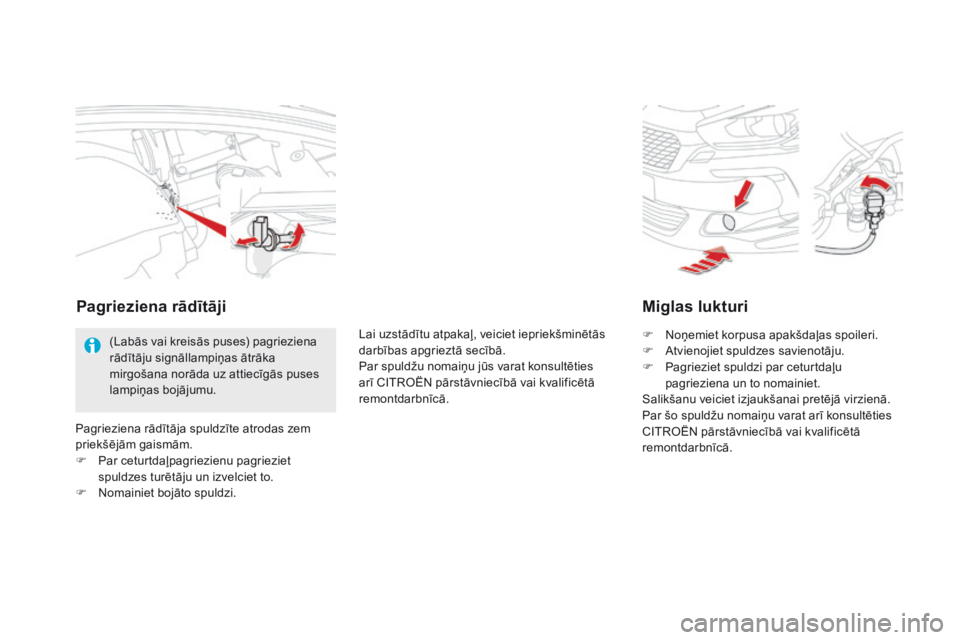 Pagrieziena rādītāji

(Labās vai kreisās puses) pagrieziena rādītāju signāllampiņas ātrāka mirgošana norāda uz attiecīgās puses lampiņas bojājumu.

Pagrieziena rādītāja spuldzīte atrodas zem priekšējām gaismām.
 Par ceturtdaļpagriezienu pagrieziet spuldzes turētāju un izvelciet to.
 Nomainiet bojāto spuldzi.

Lai uzstādītu atpakaļ, veiciet iepriekšminētās darbības apgrieztā secībā.
Par spuldžu nomaiņu jūs varat konsultēties arī CITROËN pārstāvniecībā vai kvalificētā remontdarbnīcā.

Miglas lukturi

 Noņemiet korpusa apakšdaļas spoileri.
 Atvienojiet spuldzes savienotāju.
 Pagrieziet spuldzi par ceturtdaļu pagrieziena un to nomainiet.
Salikšanu veiciet izjaukšanai pretējā virzienā.
Par šo spuldžu nomaiņu varat arī konsultēties CITROËN pārstāvniecībā vai kvalificētā remontdarbnīcā.

carmanualsonline.info