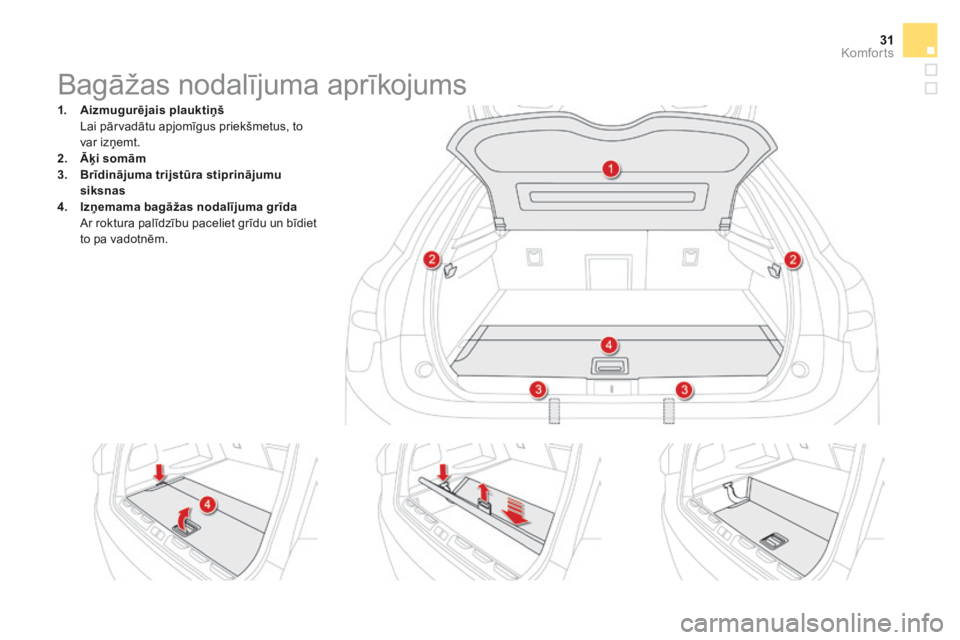 31
Komforts

Bagāžas nodalījuma aprīkojums

1. Aizmugurējais plauktiņš
Lai pārvadātu apjomīgus priekšmetus, to var izņemt.
2. Āķi somām
3. Brīdinājuma trijstūra stiprinājumu siksnas
4. Izņemama bagāžas nodalījuma grīda
Ar roktura palīdzību paceliet grīdu un bīdiet to pa vadotnēm.

1
2
2
4
3
3
4

carmanualsonline.info