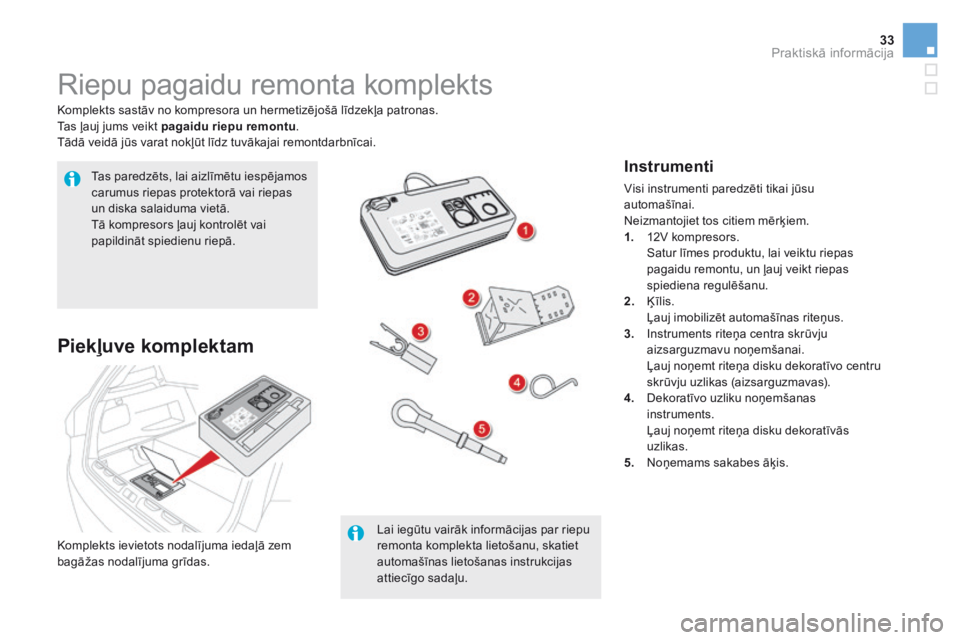 33
Praktiskā informācija

Riepu pagaidu remonta komplekts

Komplekts sastāv no kompresora un hermetizējošā līdzekļa patronas.
Tas ļauj jums veikt **pagaidu riepu remontu**.
Tādā veidā jūs varat nokļūt līdz tuvākajai remontdarbnīcai.

Tas paredzēts, lai aizlīmētu iespējamos carumus riepas protektorā vai riepas un diska salaiduma vietā.
Tā kompresors ļauj kontrolēt vai papildināt spiedienu riepā.

Piekļuve komplektam

Komplekts ievietots nodalījuma iedaļā zem bagāžas nodalījuma grīdas.

1
2
3
4
5

Lai iegūtu vairāk informācijas par riepu remonta komplekta lietošanu, skatiet automašīnas lietošanas instrukcijas attiecīgo sadaļu.

Instrumenti

Visi instrumenti paredzēti tikai jūsu automašīnai.
Neizmantojiet tos citiem mērķiem.
1. 12V kompresors.
Satur līmes produktu, lai veiktu riepas pagaidu remontu, un ļauj veikt riepas spiediena regulēšanu.
2. Ķīlis.
Ļauj imobilizēt automašīnas riteņus.
3. Instruments riteņa centra skrūvju aizsarguzmavu noņemšanai.
Ļauj noņemt riteņa disku dekoratīvo centru skrūvju uzlikas (aizsarguzmavas).
4. Dekoratīvo uzliku noņemšanas instruments.
Ļauj noņemt riteņa disku dekoratīvās uzlikas.
5. Noņemams sakabes āķis.

carmanualsonline.info