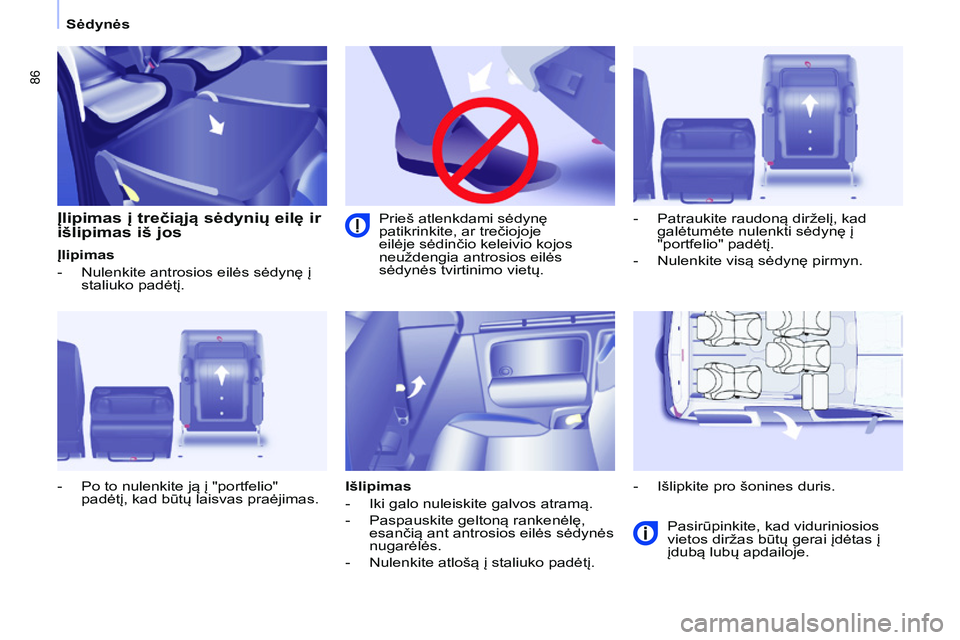 Sėdynės

86

Įlipimas į trečiąją sėdynių eilę ir išlipimas iš jos

Įlipimas

- Nulenkite antrosios eilės sėdynę į staliuko padėtį.

Prieš atlenkdami sėdynę patikrinkite, ar trečiojoje eilėje sėdinčio keleivio kojos neuždengia antrosios eilės sėdynės tvirtinimo vietų.

- Patraukite raudoną dirželį, kad galėtumėte nulenkti sėdynę į "portfelio" padėtį.

- Nulenkite visą sėdynę pirmyn.

- Po to nulenkite ją į "portfelio" padėtį, kad būtų laisvas praėjimas.

Išlipimas

- Iki galo nuleiskite galvos atramą.

- Paspauskite geltoną rankenėlę, esančią ant antrosios eilės sėdynės nugarėlės.

- Nulenkite atlošą į staliuko padėtį.

- Išlipkite pro šonines duris.

Pasirūpinkite, kad viduriniosios vietos diržas būtų gerai įdėtas į įdubą lubų apdailoje.

carmanualsonline.info