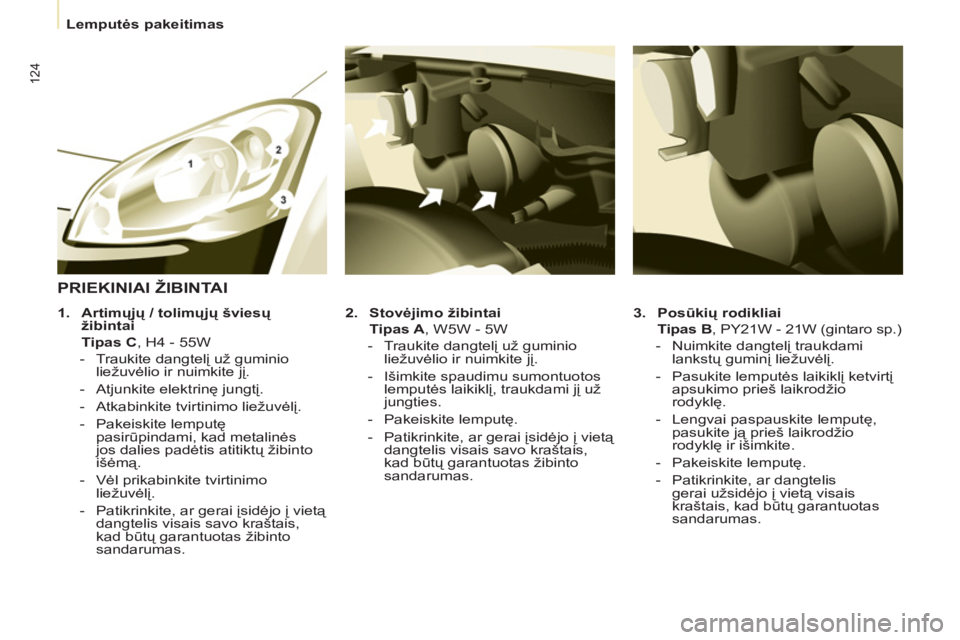 Lemputės pakeitimas

124

1

2

3

PRIEKINIAI ŽIBINTAI

1. Artimųjų / tolimųjų šviesų žibintai

Tipas C, H4 - 55W

- Traukite dangtelį už guminio liežuvėlio ir nuimkite jį.

- Atjunkite elektrinę jungtį.

- Atkabinkite tvirtinimo liežuvėlį.

- Pakeiskite lemputę pasirūpindami, kad metalinės jos dalies padėtis atitiktų žibinto išėmą.

- Vėl prikabinkite tvirtinimo liežuvėlį.

- Patikrinkite, ar gerai įsidėjo į vietą dangtelis visais savo kraštais, kad būtų garantuotas žibinto sandarumas.

2. Stovėjimo žibintai

Tipas A, W5W - 5W

- Traukite dangtelį už guminio liežuvėlio ir nuimkite jį.

- Išimkite spaudimu sumontuotos lemputės laikiklį, traukdami jį už jungties.

- Pakeiskite lemputę.

- Patikrinkite, ar gerai įsidėjo į vietą dangtelis visais savo kraštais, kad būtų garantuotas žibinto sandarumas.

3. Posūkių rodikliai

Tipas B, PY21W - 21W (gintaro sp.)

- Nuimkite dangtelį traukdami lankstų guminį liežuvėlį.

- Pasukite lemputės laikiklį ketvirtį apsukimo prieš laikrodžio rodyklę.

- Lengvai paspauskite lemputę, pasukite ją prieš laikrodžio rodyklę ir išimkite.

- Pakeiskite lemputę.

- Patikrinkite, ar dangtelis gerai užsidėjo į vietą visais kraštais, kad būtų garantuotas sandarumas.

carmanualsonline.info