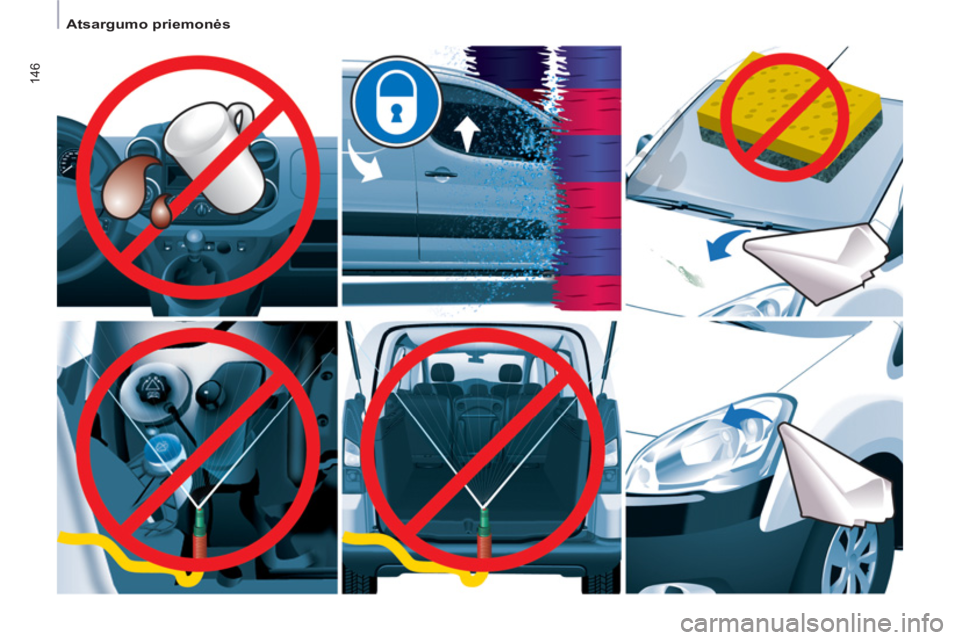 Atsargumo priemonės

146

carmanualsonline.info