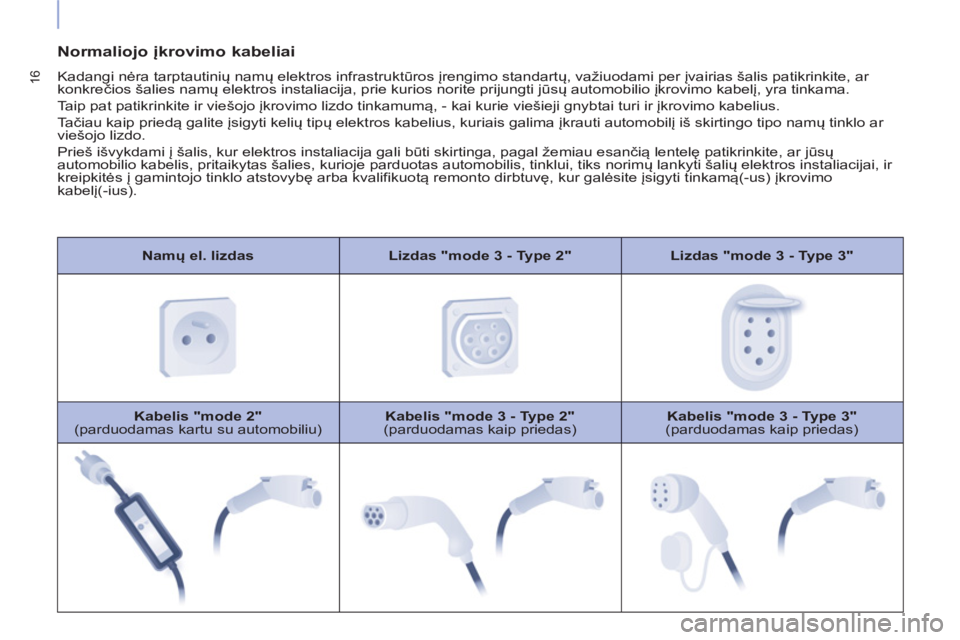 16

Normaliojo įkrovimo kabeliai

Kadangi nėra tarptautinių namų elektros infrastruktūros įrengimo standartų, važiuodami per įvairias šalis patikrinkite, ar konkrečios šalies namų elektros instaliacija, prie kurios norite prijungti jūsų automobilio įkrovimo kabelį, yra tinkama.

Taip pat patikrinkite ir viešojo įkrovimo lizdo tinkamumą, - kai kurie viešieji gnybtai turi ir įkrovimo kabelius.

Tačiau kaip priedą galite įsigyti kelių tipų elektros kabelius, kuriais galima įkrauti automobilį iš skirtingo tipo namų tinklo ar viešojo lizdo.

Prieš išvykdami į šalis, kur elektros instaliacija gali būti skirtinga, pagal žemiau esančią lentelę patikrinkite, ar jūsų automobilio kabelis, pritaikytas šalies, kurioje parduotas automobilis, tinklui, tiks norimų lankyti šalių elektros instaliacijai, ir kreipkitės į gamintojo tinklo atstovybę arba kvalifikuotą remonto dirbtuvę, kur galėsite įsigyti tinkamą(-us) įkrovimo kabelį(-ius).

| Namų el. lizdas | Lizdas "mode 3 - Type 2" | Lizdas "mode 3 - Type 3" |
|---|---|---|
| | | |
| Kabelis "mode 2" (parduodamas kartu su automobiliu) | Kabelis "mode 3 - Type 2" (parduodamas kaip priedas) | Kabelis "mode 3 - Type 3" (parduodamas kaip priedas) |
| | | |

carmanualsonline.info