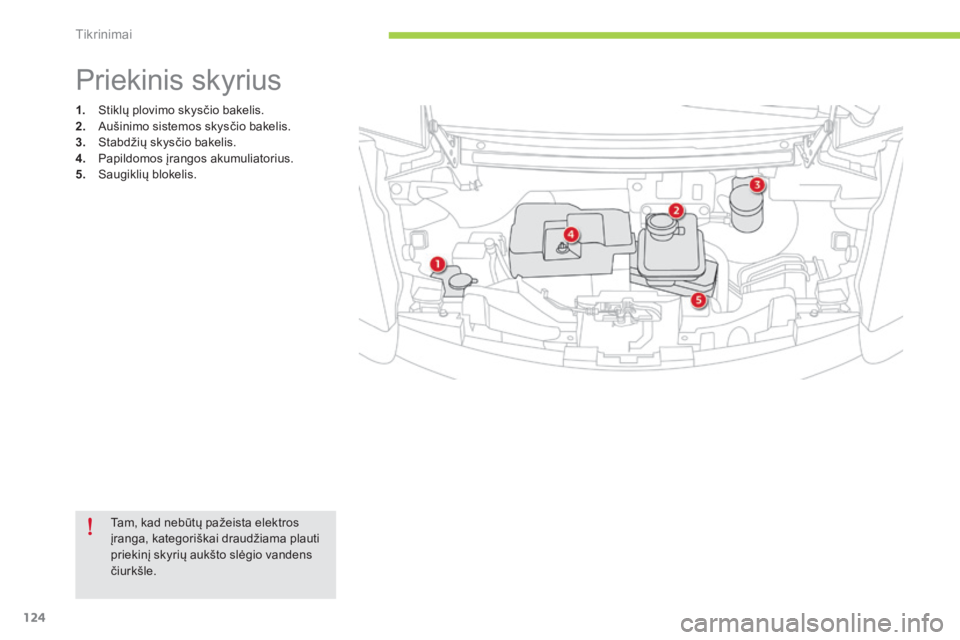 Tikrinimai

Priekinis skyrius

1. Stiklų plovimo skysčio bakelis.
2. Aušinimo sistemos skysčio bakelis.
3. Stabdžių skysčio bakelis.
4. Papildomos įrangos akumuliatorius.
5. Saugiklių blokelis.

1
2
3
4
5

!

Tam, kad nebūtų pažeista elektros įranga, kategoriškai draudžiama plauti priekinį skyrių aukšto slėgio vandens čiurkšle.

124

carmanualsonline.info