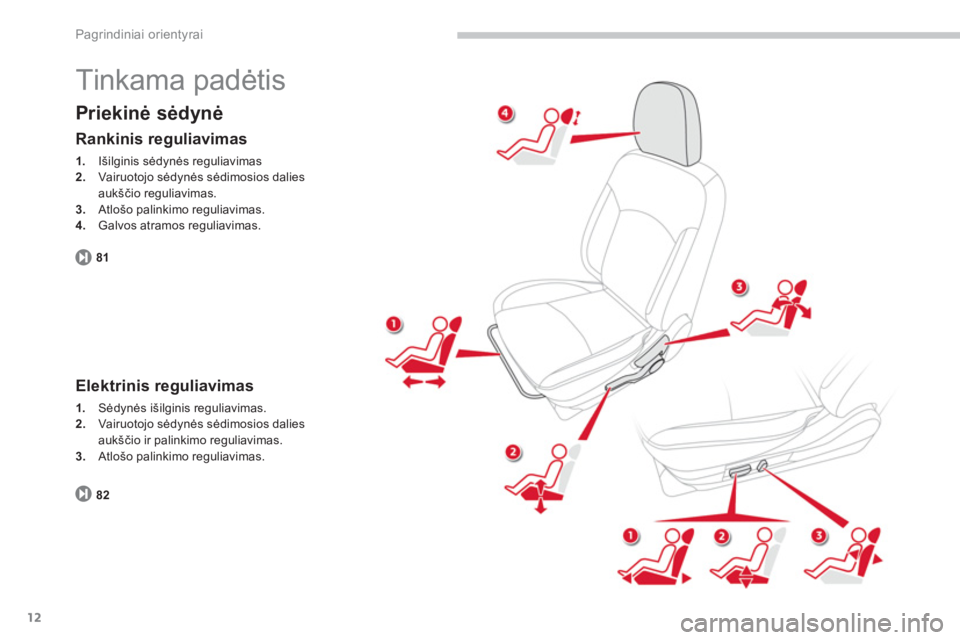 Pagrindiniai orientyrai

Tinkama padėtis

Priekinė sėdynė

Rankinis reguliavimas

1. Išilginis sėdynės reguliavimas
2. Vairuotojo sėdynės sėdimosios dalies aukščio reguliavimas.
3. Atlošo palinkimo reguliavimas.
4. Galvos atramos reguliavimas.

81

Elektrinis reguliavimas

1. Sėdynės išilginis reguliavimas.
2. Vairuotojo sėdynės sėdimosios dalies aukščio ir palinkimo reguliavimas.
3. Atlošo palinkimo reguliavimas.

82

4

3

1

2

1

2

3

12

carmanualsonline.info