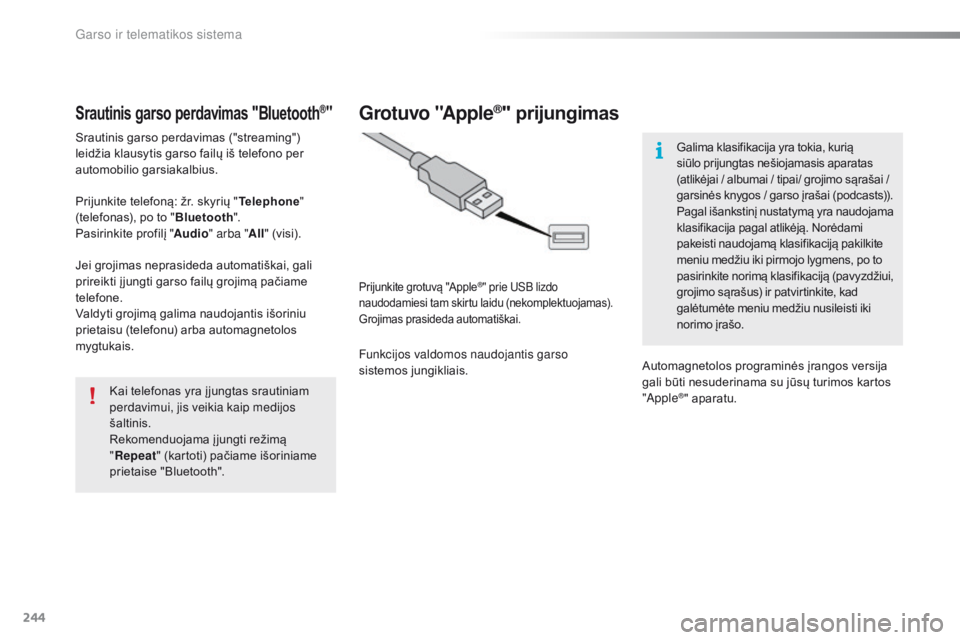 Garso ir telematikos sistema

Srautinis garso perdavimas "Bluetooth®"

Srautinis garso perdavimas ("streaming") leidžia klausytis garso failų iš telefono per automobilio garsiakalbius.

Prijunkite telefoną: žr. skyrių "Telephone" (telefonas), po to "Bluetooth".
Pasirinkite profilį "Audio" arba "All" (visi).

Jei grojimas neprasideda automatiškai, gali prireikti įjungti garso failų grojimą pačiame telefone.
Valdyti grojimą galima naudojantis išoriniu prietaisu (telefonu) arba automagnetolos mygtukais.

Kai telefonas yra įjungtas srautiniam perdavimui, jis veikia kaip medijos šaltinis.
Rekomenduojama įjungti režimą "Repeat" (kartoti) pačiame išoriniame prietaise "Bluetooth".

Grotuvo "Apple®" prijungimas

Prijunkite grotuvą "Apple®" prie USB lizdo naudodamiesi tam skirtu laidu (nekomplektuojamas).
Grojimas prasideda automatiškai.

Funkcijos valdomos naudojantis garso sistemos jungikliais.

Galima klasifikacija yra tokia, kurią siūlo prijungtas nešiojamasis aparatas (atlikėjai / albumai / tipai/ grojimo sąrašai / garsinės knygos / garso įrašai (podcasts)).
Pagal išankstinį nustatymą yra naudojama klasifikacija pagal atlikėją. Norėdami pakeisti naudojamą klasifikaciją pakilkite meniu medžiu iki pirmojo lygmens, po to pasirinkite norimą klasifikaciją (pavyzdžiui, grojimo sąrašus) ir patvirtinkite, kad galėtumėte meniu medžiu nusileisti iki norimo įrašo.

Automagnetolos programinės įrangos versija gali būti nesuderinama su jūsų turimos kartos "Apple®" aparatu.

244

carmanualsonline.info