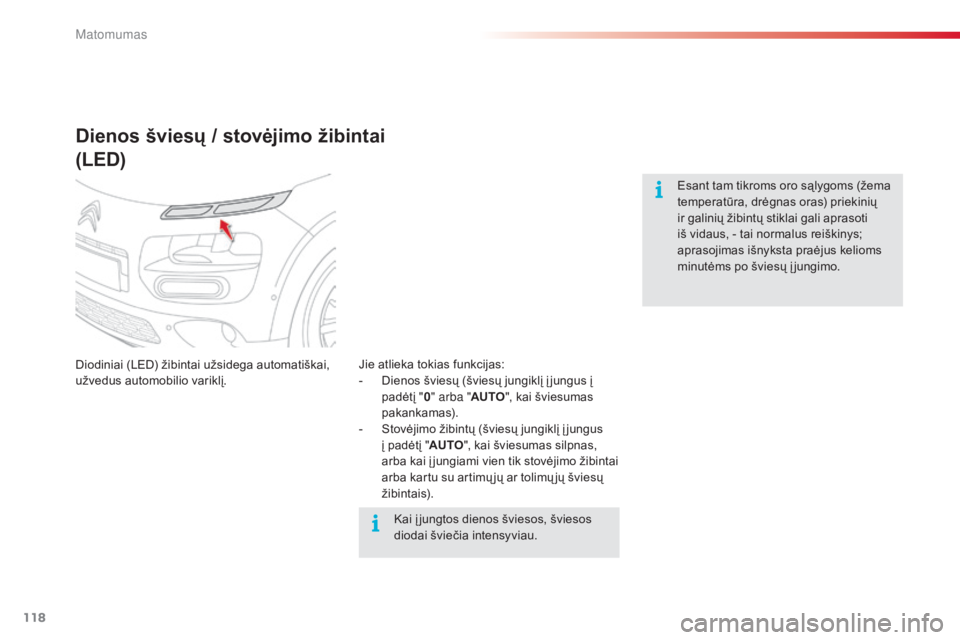 Matomumas

Dienos šviesų / stovėjimo žibintai (LED)

Diodiniai (LED) žibintai užsidega automatiškai, užvedus automobilio variklį.

Jie atlieka tokias funkcijas:
- Dienos šviesų (šviesų jungiklį įjungus į padėtį "0" arba "AUTO", kai šviesumas pakankamas).
- Stovėjimo žibintų (šviesų jungiklį įjungus į padėtį "AUTO", kai šviesumas silpnas, arba kai įjungiami vien tik stovėjimo žibintai arba kartu su artimųjų ar tolimųjų šviesų žibintais).

Kai įjungtos dienos šviesos, šviesos diodai šviečia intensyviau.

Esant tam tikroms oro sąlygoms (žema temperatūra, drėgnas oras) priekinių ir galinių žibintų stiklai gali aprasoti iš vidaus, - tai normalus reiškinys; aprasojimas išnyksta praėjus kelioms minutėms po šviesų įjungimo.

118

carmanualsonline.info