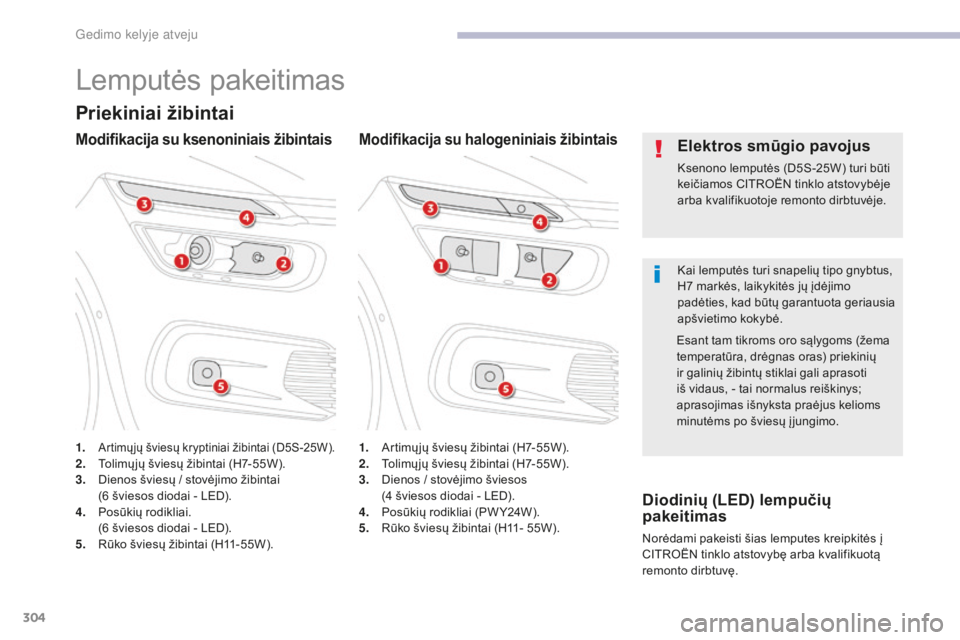 Gedimo kelyje atveju

Lemputės pakeitimas

Priekiniai žibintai

Modifikacija su ksenoniniais žibintais

3
4
1
2
5

1. Artimųjų šviesų kryptiniai žibintai (D5S-25W).
2. Tolimųjų šviesų žibintai (H7-55W).
3. Dienos šviesų / stovėjimo žibintai (6 šviesos diodai - LED).
4. Posūkių rodikliai. (6 šviesos diodai - LED).
5. Rūko šviesų žibintai (H11-55W).

Modifikacija su halogeniniais žibintais

3
4
1
2
5

1. Artimųjų šviesų žibintai (H7-55W).
2. Tolimųjų šviesų žibintai (H7-55W).
3. Dienos / stovėjimo šviesos (4 šviesos diodai - LED).
4. Posūkių rodikliai (PWY24W).
5. Rūko šviesų žibintai (H11- 55W).

Elektros smūgio pavojus

Ksenono lemputės (D5S-25W) turi būti keičiamos CITROËN tinklo atstovybėje arba kvalifikuotoje remonto dirbtuvėje.

Kai lemputės turi snapelių tipo gnybtus, H7 markės, laikykitės jų įdėjimo padėties, kad būtų garantuota geriausia apšvietimo kokybė.

Esant tam tikroms oro sąlygoms (žema temperatūra, drėgnas oras) priekinių ir galinių žibintų stiklai gali aprasoti iš vidaus, - tai normalus reiškinys; aprasojimas išnyksta praėjus kelioms minutėms po šviesų įjungimo.

Diodinių (LED) lempučių pakeitimas

Norėdami pakeisti šias lemputes kreipkitės į CITROËN tinklo atstovybę arba kvalifikuotą remonto dirbtuvę.

304

carmanualsonline.info