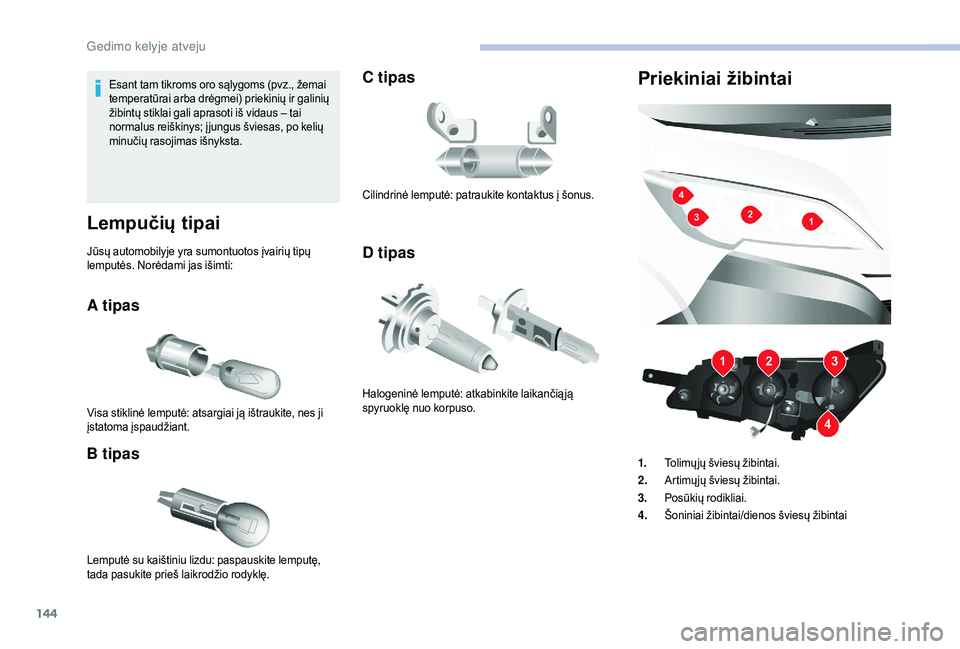 Gedimo kelyje atveju

Esant tam tikroms oro sąlygoms (pvz., žemai temperatūrai arba drėgmei) priekinių ir galinių žibintų stiklai gali aprasoti iš vidaus – tai normalus reiškinys; įjungus šviesas, po kelių minučių rasojimas išnyksta.

Lempučių tipai

Jūsų automobilyje yra sumontuotos įvairių tipų lemputės. Norėdami jas išimti:

A tipas

Visa stiklinė lemputė: atsargiai ją ištraukite, nes ji įstatoma įspaudžiant.

B tipas

Lemputė su kaištiniu lizdu: paspauskite lemputę, tada pasukite prieš laikrodžio rodyklę.

C tipas

Cilindrinė lemputė: patraukite kontaktus į šonus.

D tipas

Halogeninė lemputė: atkabinkite laikančiąją spyruoklę nuo korpuso.

Priekiniai žibintai

4
3
2
1

1
2
3
4

1. Tolimųjų šviesų žibintai.
2. Artimųjų šviesų žibintai.
3. Posūkių rodikliai.
4. Šoniniai žibintai/dienos šviesų žibintai

144

carmanualsonline.info