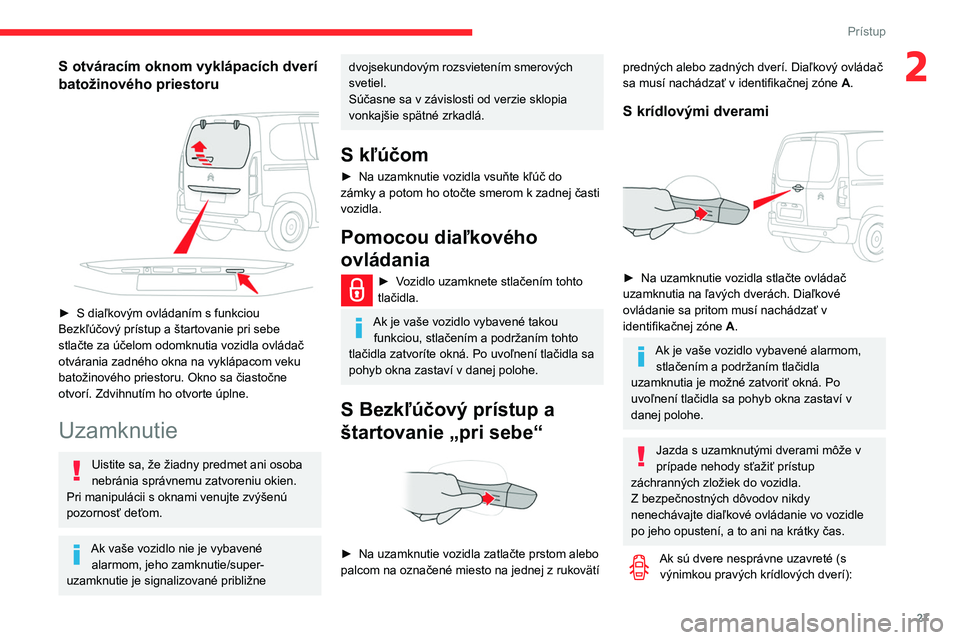 Prístup

2

S otváracím oknom vyklápacích dverí batožinového priestoru

► S diaľkovým ovládaním s funkciou Bezkľúčový prístup a štartovanie pri sebe stlačte za účelom odomknutia vozidla ovládač otvárania zadného okna na vyklápacom veku batožinového priestoru. Okno sa čiastočne otvorí. Zdvihnutím ho otvorte úplne.

Uzamknutie

Uistite sa, že žiadny predmet ani osoba nebránia správnemu zatvoreniu okien. Pri manipulácii s oknami venujte zvýšenú pozornosť deťom.

Ak vaše vozidlo nie je vybavené alarmom, jeho zamknutie/super-uzamknutie je signalizované približne dvojsekundovým rozsvietením smerových svetiel.
Súčasne sa v závislosti od verzie sklopia vonkajšie spätné zrkadlá.

S kľúčom

► Na uzamknutie vozidla vsuňte kľúč do zámky a potom ho otočte smerom k zadnej časti vozidla.

Pomocou diaľkového ovládania

► Vozidlo uzamknete stlačením tohto tlačidla.

Ak je vaše vozidlo vybavené takou funkciou, stlačením a podržaním tohto tlačidla zatvoríte okná. Po uvoľnení tlačidla sa pohyb okna zastaví v danej polohe.

S Bezkľúčový prístup a štartovanie „pri sebe“

► Na uzamknutie vozidla zatlačte prstom alebo palcom na označené miesto na jednej z rukovätí predných alebo zadných dverí. Diaľkový ovládač sa musí nachádzať v identifikačnej zóne A.

S krídlovými dverami

► Na uzamknutie vozidla stlačte ovládač uzamknutia na ľavých dverách. Diaľkové ovládanie sa pritom musí nachádzať v identifikačnej zóne A.

Ak je vaše vozidlo vybavené alarmom, stlačením a podržaním tlačidla uzamknutia je možné zatvoriť okná. Po uvoľnení tlačidla sa pohyb okna zastaví v danej polohe.

Jazda s uzamknutými dverami môže v prípade nehody sťažiť prístup záchranných zložiek do vozidla.
Z bezpečnostných dôvodov nikdy nenechávajte diaľkové ovládanie vo vozidle po jeho opustení, a to ani na krátky čas.

Ak sú dvere nesprávne uzavreté (s výnimkou pravých krídlových dverí):

27

carmanualsonline.info