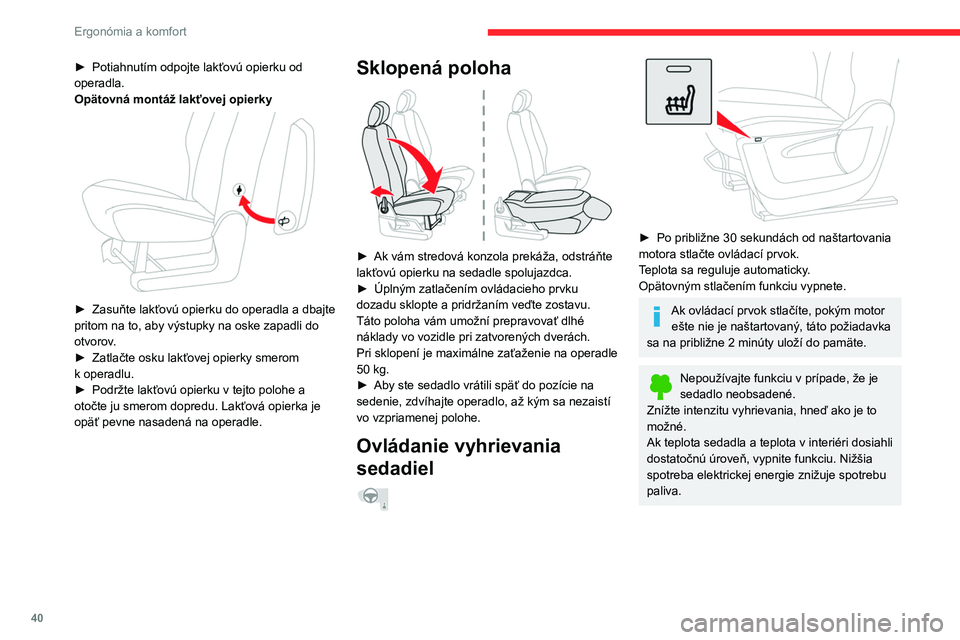 Ergonómia a komfort

► Potiahnutím odpojte lakťovú opierku od operadla.
Opätovná montáž lakťovej opierky

► Zasuňte lakťovú opierku do operadla a dbajte pritom na to, aby výstupky na oske zapadli do otvorov.
► Zatlačte osku lakťovej opierky smerom k operadlu.
► Podržte lakťovú opierku v tejto polohe a otočte ju smerom dopredu. Lakťová opierka je opäť pevne nasadená na operadle.

Sklopená poloha

► Ak vám stredová konzola prekáža, odstráňte lakťovú opierku na sedadle spolujazdca.
► Úplným zatlačením ovládacieho prvku dozadu sklopte a pridržaním veďte zostavu.
Táto poloha vám umožní prepravovať dlhé náklady vo vozidle pri zatvorených dverách.
Pri sklopení je maximálne zaťaženie na operadle 50 kg.
► Aby ste sedadlo vrátili späť do pozície na sedenie, zdvíhajte operadlo, až kým sa nezaistí vo vzpriamenej polohe.

Ovládanie vyhrievania sedadiel

► Po približne 30 sekundách od naštartovania motora stlačte ovládací prvok.
Teplota sa reguluje automaticky.
Opätovným stlačením funkciu vypnete.

Ak ovládací prvok stlačíte, pokým motor ešte nie je naštartovaný, táto požiadavka sa na približne 2 minúty uloží do pamäte.

Nepoužívajte funkciu v prípade, že je sedadlo neobsadené.
Znížte intenzitu vyhrievania, hneď ako je to možné.
Ak teplota sedadla a teplota v interiéri dosiahli dostatočnú úroveň, vypnite funkciu. Nižšia spotreba elektrickej energie znižuje spotrebu paliva.

40

carmanualsonline.info