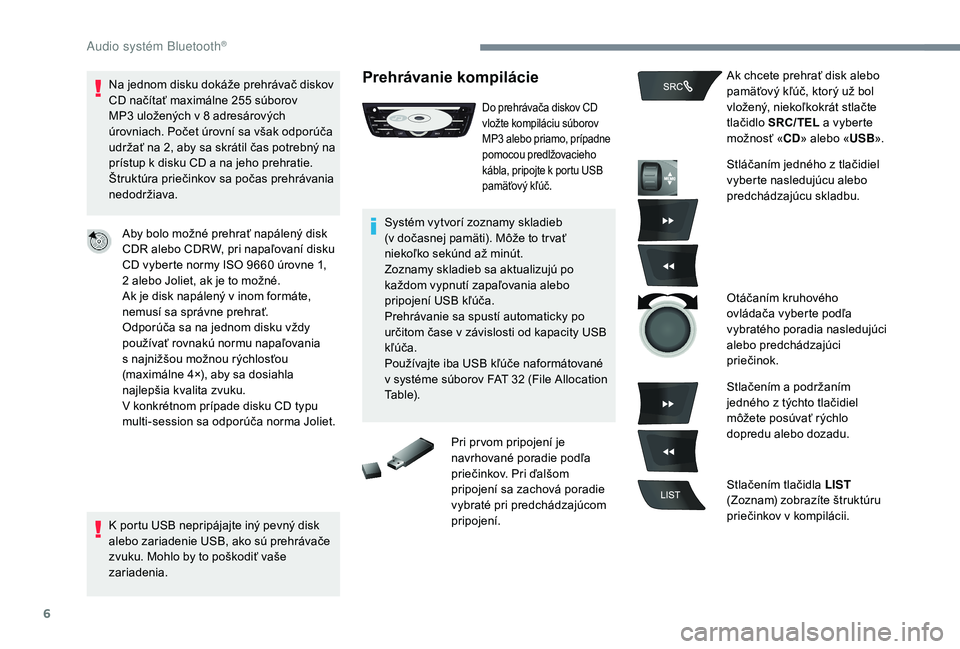 Audio systém Bluetooth®

Na jednom disku dokáže prehrávač diskov CD načítať maximálne 255 súborov MP3 uložených v 8 adresárových úrovniach. Počet úrovní sa však odporúča udržať na 2, aby sa skrátil čas potrebný na prístup k disku CD a na jeho prehratie. Štruktúra priečinkov sa počas prehrávania nedodržiava.

Aby bolo možné prehrať napálený disk CDR alebo CDRW, pri napaľovaní disku CD vyberte normy ISO 9660 úrovne 1, 2 alebo Joliet, ak je to možné.
Ak je disk napálený v inom formáte, nemusí sa správne prehrať.
Odporúča sa na jednom disku vždy používať rovnakú normu napaľovania s najnižšou možnou rýchlosťou (maximálne 4×), aby sa dosiahla najlepšia kvalita zvuku.
V konkrétnom prípade disku CD typu multi-session sa odporúča norma Joliet.

K portu USB nepripájajte iný pevný disk alebo zariadenie USB, ako sú prehrávače zvuku. Mohlo by to poškodiť vaše zariadenia.

Prehrávanie kompilácie

Do prehrávača diskov CD vložte kompiláciu súborov MP3 alebo priamo, prípadne pomocou predlžovacieho kábla, pripojte k portu USB pamäťový kľúč.

Systém vytvorí zoznamy skladieb (v dočasnej pamäti). Môže to trvať niekoľko sekúnd až minút.
Zoznamy skladieb sa aktualizujú po každom vypnutí zapaľovania alebo pripojení USB kľúča.
Prehrávanie sa spustí automaticky po určitom čase v závislosti od kapacity USB kľúča.
Používajte iba USB kľúče naformátované v systéme súborov FAT 32 (File Allocation Table).

Pri prvom pripojení je navrhované poradie podľa priečinkov. Pri ďalšom pripojení sa zachová poradie vybraté pri predchádzajúcom pripojení.

SRC

Ak chcete prehrať disk alebo pamäťový kľúč, ktorý už bol vložený, niekoľkokrát stlačte tlačidlo SRC/TEL a vyberte možnosť «CD» alebo «USB».

Stláčaním jedného z tlačidiel vyberte nasledujúcu alebo predchádzajúcu skladbu.

Otáčaním kruhového ovládača vyberte podľa vybratého poradia nasledujúci alebo predchádzajúci priečinok.

Stlačením a podržaním jedného z týchto tlačidiel môžete posúvať rýchlo dopredu alebo dozadu.

LIST

Stlačením tlačidla LIST (Zoznam) zobrazíte štruktúru priečinkov v kompilácii.

6

carmanualsonline.info