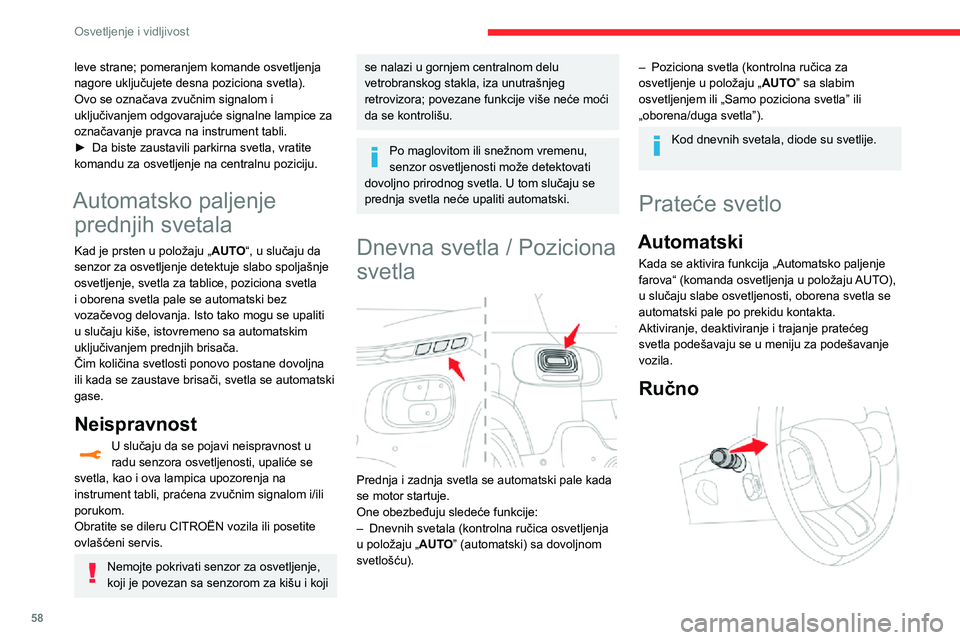 Osvetljenje i vidljivost

leve strane; pomeranjem komande osvetljenja nagore uključujete desna poziciona svetla).
Ovo se označava zvučnim signalom i uključivanjem odgovarajuće signalne lampice za označavanje pravca na instrument tabli.
► Da biste zaustavili parkirna svetla, vratite komandu za osvetljenje na centralnu poziciju.

Automatsko paljenje prednjih svetala

Kad je prsten u položaju „AUTO“, u slučaju da senzor za osvetljenje detektuje slabo spoljašnje osvetljenje, svetla za tablice, poziciona svetla i oborena svetla pale se automatski bez vozačevog delovanja. Isto tako mogu se upaliti u slučaju kiše, istovremeno sa automatskim uključivanjem prednjih brisača.
Čim količina svetlosti ponovo postane dovoljna ili kada se zaustave brisači, svetla se automatski gase.

Neispravnost

U slučaju da se pojavi neispravnost u radu senzora osvetljenosti, upaliće se svetla, kao i ova lampica upozorenja na instrument tabli, praćena zvučnim signalom i/ili porukom.
Obratite se dileru CITROËN vozila ili posetite ovlašćeni servis.

Nemojte pokrivati senzor za osvetljenje, koji je povezan sa senzorom za kišu i koji se nalazi u gornjem centralnom delu vetrobranskog stakla, iza unutrašnjeg retrovizora; povezane funkcije više neće moći da se kontrolišu.

Po maglovitom ili snežnom vremenu, senzor osvetljenosti može detektovati dovoljno prirodnog svetla. U tom slučaju se prednja svetla neće upaliti automatski.

Dnevna svetla / Poziciona svetla

Prednja i zadnja svetla se automatski pale kada se motor startuje.
One obezbeđuju sledeće funkcije:
– Dnevnih svetala (kontrolna ručica osvetljenja u položaju „AUTO” (automatski) sa dovoljnom svetlošću).
– Poziciona svetla (kontrolna ručica za osvetljenje u položaju „AUTO” sa slabim osvetljenjem ili „Samo poziciona svetla” ili „oborena/duga svetla”).

Kod dnevnih svetala, diode su svetlije.

Prateće svetlo

Automatski

Kada se aktivira funkcija „Automatsko paljenje farova“ (komanda osvetljenja u položaju AUTO), u slučaju slabe osvetljenosti, oborena svetla se automatski pale po prekidu kontakta.
Aktiviranje, deaktiviranje i trajanje pratećeg svetla podešavaju se u meniju za podešavanje vozila.

Ručno

58

carmanualsonline.info