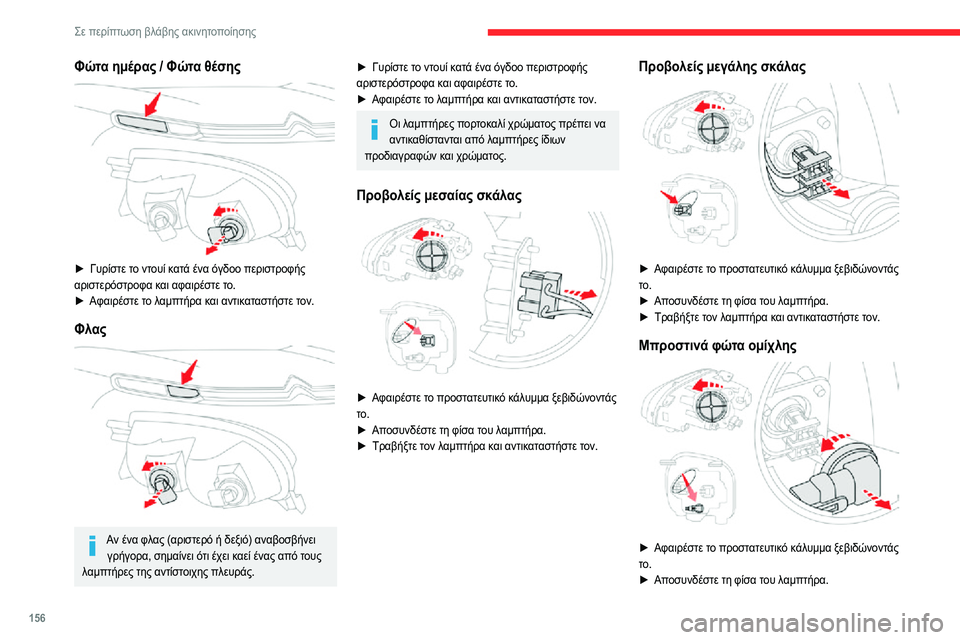 Σε περίπτωση βλάβης ακινητοποίησης

Φώτα ημέρας / Φώτα θέσης

► Γυρίστε το ντουί κατά ένα όγδοο περιστροφής αριστερόστροφα και αφαιρέστε το.
► Αφαιρέστε το λαμπτήρα και αντικαταστήστε τον.

Φλας

Αν ένα φλας (αριστερό ή δεξιό) αναβοσβήνει γρήγορα, σημαίνει ότι έχει καεί ένας από τους λαμπτήρες της αντίστοιχης πλευράς.

► Γυρίστε το ντουί κατά ένα όγδοο περιστροφής αριστερόστροφα και αφαιρέστε το.
► Αφαιρέστε το λαμπτήρα και αντικαταστήστε τον.

Οι λαμπτήρες πορτοκαλί χρώματος πρέπει να αντικαθίστανται από λαμπτήρες ίδιων προδιαγραφών και χρώματος.

Προβολείς μεσαίας σκάλας

► Αφαιρέστε το προστατευτικό κάλυμμα ξεβιδώνοντάς το.
► Αποσυνδέστε τη φίσα του λαμπτήρα.
► Τραβήξτε τον λαμπτήρα και αντικαταστήστε τον.

Προβολείς μεγάλης σκάλας

► Αφαιρέστε το προστατευτικό κάλυμμα ξεβιδώνοντάς το.
► Αποσυνδέστε τη φίσα του λαμπτήρα.
► Τραβήξτε τον λαμπτήρα και αντικαταστήστε τον.

Μπροστινά φώτα ομίχλης

► Αφαιρέστε το προστατευτικό κάλυμμα ξεβιδώνοντάς το.
► Αποσυνδέστε τη φίσα του λαμπτήρα.

156

carmanualsonline.info