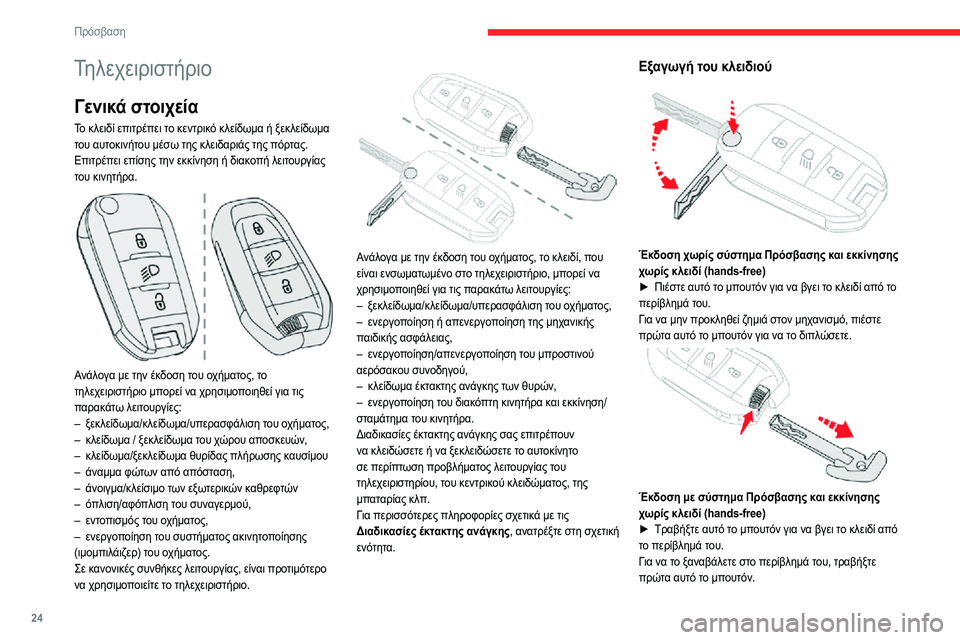 Πρόσβαση

Τηλεχειριστήριο

Γενικά στοιχεία

Το κλειδί επιτρέπει το κεντρικό κλείδωμα ή ξεκλείδωμα του αυτοκινήτου μέσω της κλειδαριάς της πόρτας. Επιτρέπει επίσης την εκκίνηση ή διακοπή λειτουργίας του κινητήρα.

Ανάλογα με την έκδοση του οχήματος, το τηλεχειριστήριο μπορεί να χρησιμοποιηθεί για τις παρακάτω λειτουργίες:
– ξεκλείδωμα/κλείδωμα/υπερασφάλιση του οχήματος,
– κλείδωμα / ξεκλείδωμα του χώρου αποσκευών,
– κλείδωμα/ξεκλείδωμα θυρίδας πλήρωσης καυσίμου
– άναμμα φώτων από απόσταση,
– άνοιγμα/κλείσιμο των εξωτερικών καθρεφτών
– όπλιση/αφόπλιση του συναγερμού,
– εντοπισμός του οχήματος,
– ενεργοποίηση του συστήματος ακινητοποίησης (ιμομπιλάιζερ) του οχήματος.
Σε κανονικές συνθήκες λειτουργίας, είναι προτιμότερο να χρησιμοποιείτε το τηλεχειριστήριο.

Ανάλογα με την έκδοση του οχήματος, το κλειδί, που είναι ενσωματωμένο στο τηλεχειριστήριο, μπορεί να χρησιμοποιηθεί για τις παρακάτω λειτουργίες:
– ξεκλείδωμα/κλείδωμα/υπερασφάλιση του οχήματος,
– ενεργοποίηση ή απενεργοποίηση της μηχανικής παιδικής ασφάλειας,
– ενεργοποίηση/απενεργοποίηση του μπροστινού αερόσακου συνοδηγού,
– κλείδωμα έκτακτης ανάγκης των θυρών,
– ενεργοποίηση του διακόπτη κινητήρα και εκκίνηση/σταμάτημα του κινητήρα.
Διαδικασίες έκτακτης ανάγκης σας επιτρέπουν να κλειδώσετε ή να ξεκλειδώσετε το αυτοκίνητο σε περίπτωση προβλήματος λειτουργίας του τηλεχειριστηρίου, του κεντρικού κλειδώματος, της μπαταρίας κλπ.
Για περισσότερες πληροφορίες σχετικά με τις Διαδικασίες έκτακτης ανάγκης, ανατρέξτε στη σχετική ενότητα.

Εξαγωγή του κλειδιού

Έκδοση χωρίς σύστημα Πρόσβασης και εκκίνησης χωρίς κλειδί (hands-free)
► Πιέστε αυτό το μπουτόν για να βγει το κλειδί από το περίβλημά του.
Για να μην προκληθεί ζημιά στον μηχανισμό, πιέστε πρώτα αυτό το μπουτόν για να το διπλώσετε.

Έκδοση με σύστημα Πρόσβασης και εκκίνησης χωρίς κλειδί (hands-free)
► Τραβήξτε αυτό το μπουτόν για να βγει το κλειδί από το περίβλημά του.
Για να το ξαναβάλετε στο περίβλημά του, τραβήξτε πρώτα αυτό το μπουτόν.

24

carmanualsonline.info