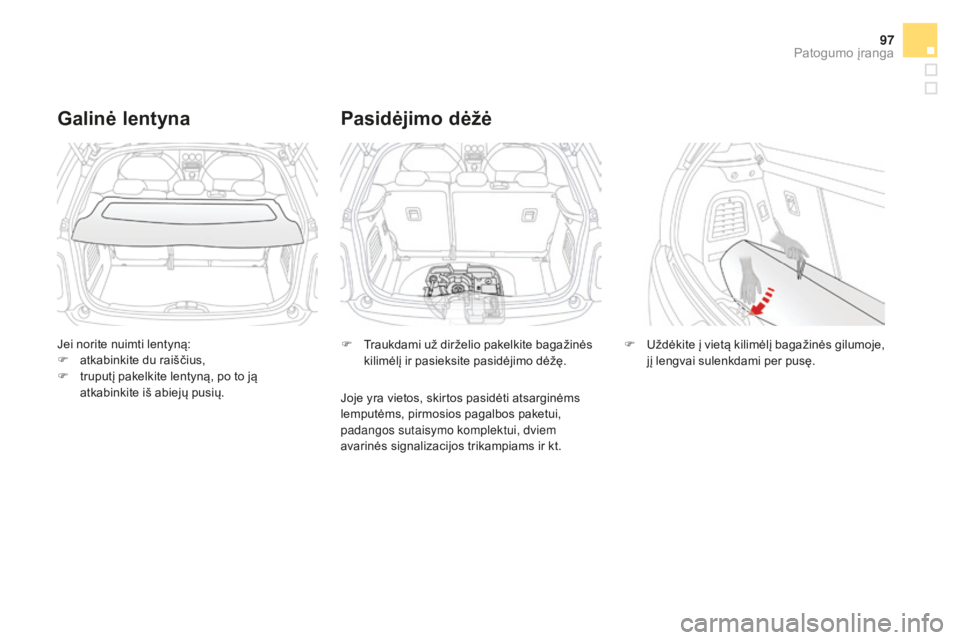 97
Patogumo įranga

Galinė lentyna

Jei norite nuimti lentyną:
 atkabinkite du raiščius,
 truputį pakelkite lentyną, po to ją atkabinkite iš abiejų pusių.

Pasidėjimo dėžė

 Traukdami už dirželio pakelkite bagažinės kilimėlį ir pasieksite pasidėjimo dėžę.

Joje yra vietos, skirtos pasidėti atsarginėms lemputėms, pirmosios pagalbos paketui, padangos sutaisymo komplektui, dviem avarinės signalizacijos trikampiams ir kt.

 Uždėkite į vietą kilimėlį bagažinės gilumoje, jį lengvai sulenkdami per pusę.

carmanualsonline.info