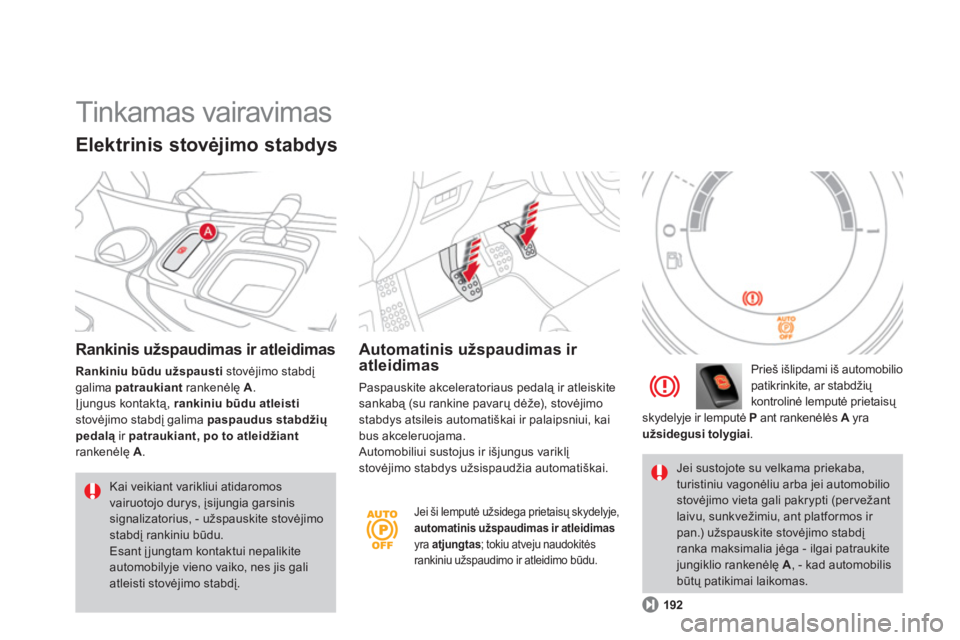 Tinkamas vairavimas

Elektrinis stovėjimo stabdys

A

Rankinis užspaudimas ir atleidimas

Rankiniu būdu užspausti stovėjimo stabdį galima patraukiant rankenėlę A.
Įjungus kontaktą, rankiniu būdu atleisti stovėjimo stabdį galima paspaudus stabdžių pedalą ir patraukiant, po to atleidžiant rankenėlę A.

Kai veikiant varikliui atidaromos vairuotojo durys, įsijungia garsinis signalizatorius, - užspauskite stovėjimo stabdį rankiniu būdu.
Esant įjungtam kontaktui nepalikite automobilyje vieno vaiko, nes jis gali atleisti stovėjimo stabdį.

Automatinis užspaudimas ir atleidimas

Paspauskite akceleratoriaus pedalą ir atleiskite sankabą (su rankine pavarų dėže), stovėjimo stabdys atsileis automatiškai ir palaipsniui, kai bus akceleruojama.
Automobiliui sustojus ir išjungus variklį stovėjimo stabdys užsispaudžia automatiškai.

AUTO
P
OFF

Jei ši lemputė užsidega prietaisų skydelyje, automatinis užspaudimas ir atleidimas yra atjungtas; tokiu atveju naudokitės rankiniu užspaudimo ir atleidimo būdu.

AUTO
OFF

Prieš išlipdami iš automobilio patikrinkite, ar stabdžių kontrolinė lemputė prietaisų skydelyje ir lemputė P ant rankenėlės A yra užsidegusi tolygiai.

Jei sustojote su velkama priekaba, turistiniu vagonėliu arba jei automobilio stovėjimo vieta gali pakrypti (pervežant laivu, sunkvežimiu, ant platformos ir pan.) užspauskite stovėjimo stabdį ranka maksimalia jėga - ilgai patraukite jungiklio rankenėlę A, - kad automobilis būtų patikimai laikomas.

192

carmanualsonline.info