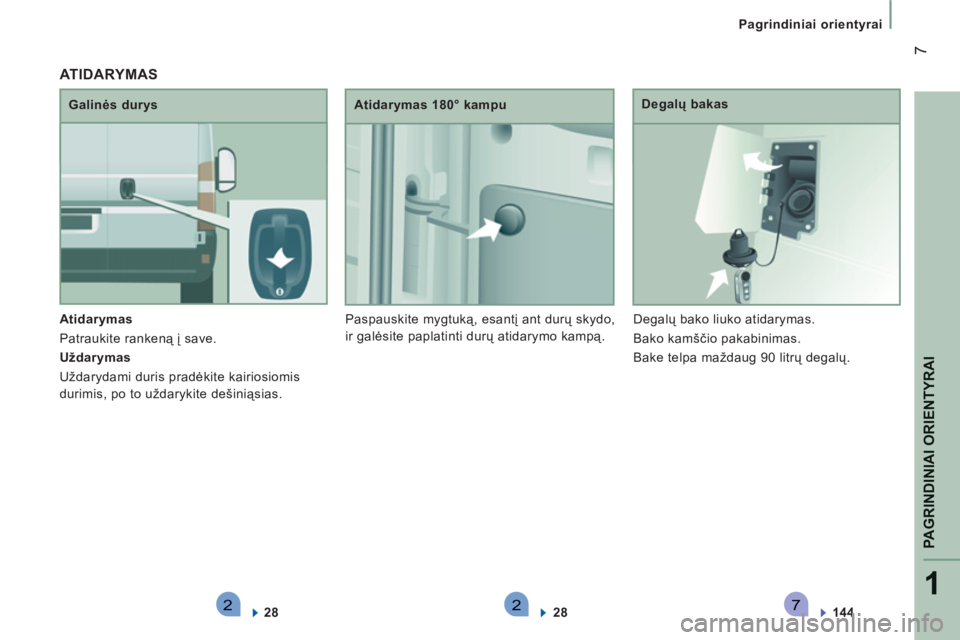 Pagrindiniai orientyrai

7

ATIDARYMAS

Galinės durys

Atidarymas

Patraukite rankeną į save.

Uždarymas

Uždarydami duris pradėkite kairiosiomis durimis, po to uždarykite dešiniąsias.

2 28

Atidarymas 180° kampu

Paspauskite mygtuką, esantį ant durų skydo, ir galėsite paplatinti durų atidarymo kampą.

2 28

Degalų bakas

Degalų bako liuko atidarymas.

Bako kamščio pakabinimas.

Bake telpa maždaug 90 litrų degalų.

7 144

PAGRINDINIAI ORIENTYRAI

1

carmanualsonline.info