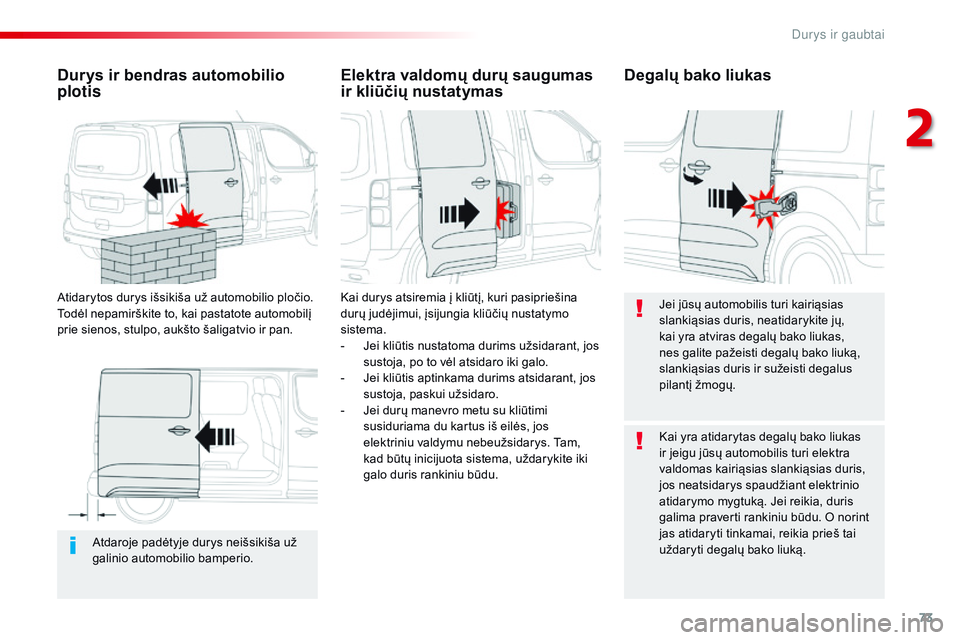 Durys ir gaubtai

2

Durys ir bendras automobilio plotis

Atidarytos durys išsikiša už automobilio pločio. Todėl nepamirškite to, kai pastatote automobilį prie sienos, stulpo, aukšto šaligatvio ir pan.

Atdaroje padėtyje durys neišsikiša už galinio automobilio bamperio.

Elektra valdomų durų saugumas ir kliūčių nustatymas

Kai durys atsiremia į kliūtį, kuri pasipriešina durų judėjimui, įsijungia kliūčių nustatymo sistema.
- Jei kliūtis nustatoma durims užsidarant, jos sustoja, po to vėl atsidaro iki galo.
- Jei kliūtis aptinkama durims atsidarant, jos sustoja, paskui užsidaro.
- Jei durų manevro metu su kliūtimi susiduriama du kartus iš eilės, jos elektriniu valdymu nebeužsidarys. Tam, kad būtų inicijuota sistema, uždarykite iki galo duris rankiniu būdu.

Degalų bako liukas

Jei jūsų automobilis turi kairiąsias slankiąsias duris, neatidarykite jų, kai yra atviras degalų bako liukas, nes galite pažeisti degalų bako liuką, slankiąsias duris ir sužeisti degalus pilantį žmogų.

Kai yra atidarytas degalų bako liukas ir jeigu jūsų automobilis turi elektra valdomas kairiąsias slankiąsias duris, jos neatsidarys spaudžiant elektrinio atidarymo mygtuką. Jei reikia, duris galima praverti rankiniu būdu. O norint jas atidaryti tinkamai, reikia prieš tai uždaryti degalų bako liuką.

73

carmanualsonline.info