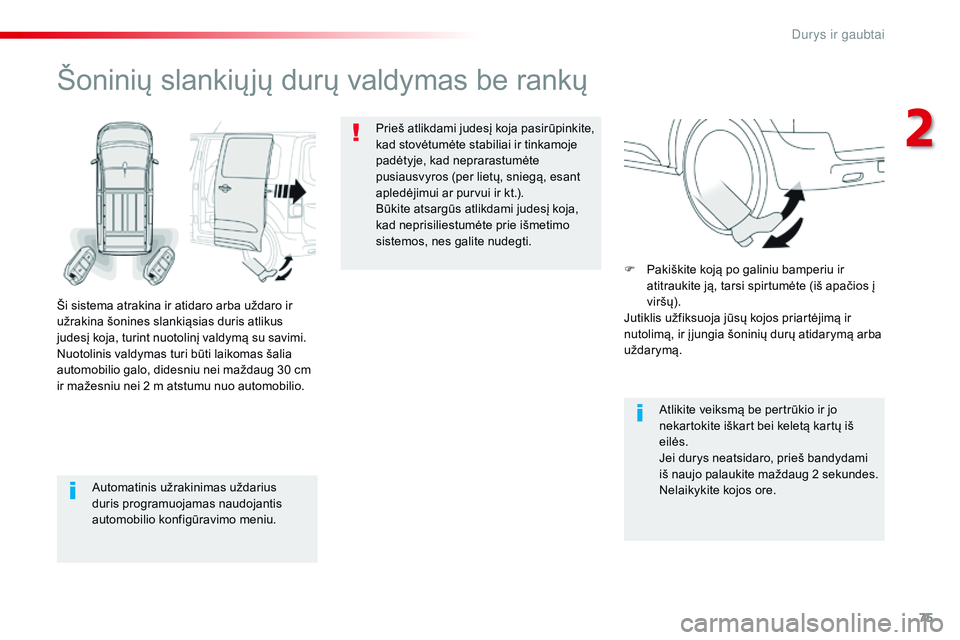 Durys ir gaubtai

2

Šoninių slankiųjų durų valdymas be rankų

Ši sistema atrakina ir atidaro arba uždaro ir užrakina šonines slankiąsias duris atlikus judesį koja, turint nuotolinį valdymą su savimi.
Nuotolinis valdymas turi būti laikomas šalia automobilio galo, didesniu nei maždaug 30 cm ir mažesniu nei 2 m atstumu nuo automobilio.

Automatinis užrakinimas uždarius duris programuojamas naudojantis automobilio konfigūravimo meniu.

Prieš atlikdami judesį koja pasirūpinkite, kad stovėtumėte stabiliai ir tinkamoje padėtyje, kad neprarastumėte pusiausvyros (per lietų, sniegą, esant apledėjimui ar purvui ir kt.).
Būkite atsargūs atlikdami judesį koja, kad neprisiliestumėte prie išmetimo sistemos, nes galite nudegti.

Pakiškite koją po galiniu bamperiu ir atitraukite ją, tarsi spirtumėte (iš apačios į viršų).
Jutiklis užfiksuoja jūsų kojos priartėjimą ir nutolimą, ir įjungia šoninių durų atidarymą arba uždarymą.

Atlikite veiksmą be pertrūkio ir jo nekartokite iškart bei keletą kartų iš eilės.
Jei durys neatsidaro, prieš bandydami iš naujo palaukite maždaug 2 sekundes.
Nelaikykite kojos ore.

75

carmanualsonline.info