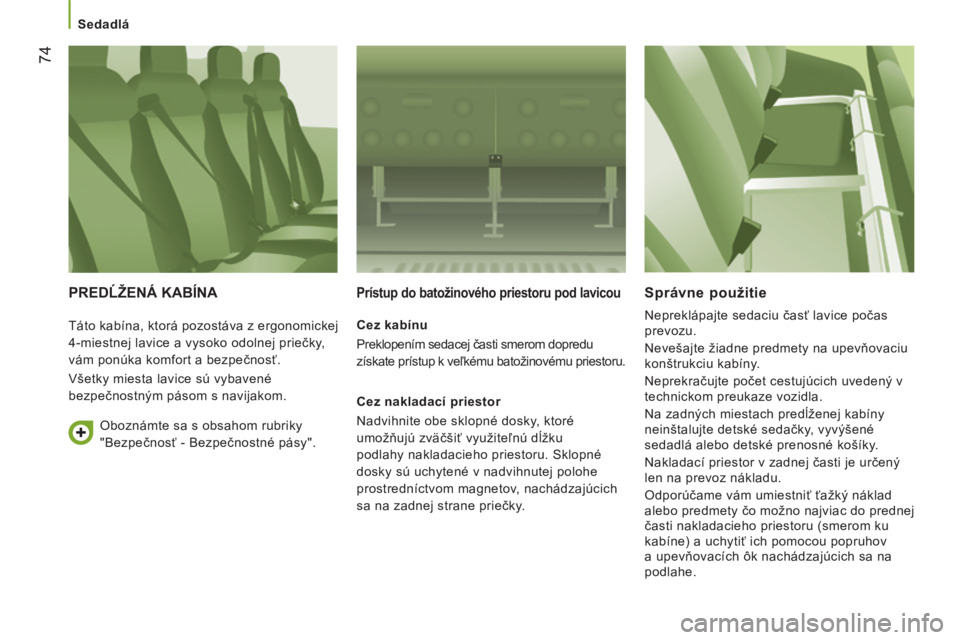 Sedadlá

74

PREDĹŽENÁ KABÍNA

Táto kabína, ktorá pozostáva z ergonomickej 4-miestnej lavice a vysoko odolnej priečky, vám ponúka komfort a bezpečnosť.

Všetky miesta lavice sú vybavené bezpečnostným pásom s navijakom.

Oboznámte sa s obsahom rubriky "Bezpečnosť - Bezpečnostné pásy".

Prístup do batožinového priestoru pod lavicou

Cez kabínu

Preklopením sedacej časti smerom dopredu získate prístup k veľkému batožinovému priestoru.

Cez nakladací priestor

Nadvihnite obe sklopné dosky, ktoré umožňujú zväčšiť využiteľnú dĺžku podlahy nakladacieho priestoru. Sklopné dosky sú uchytené v nadvihnutej polohe prostredníctvom magnetov, nachádzajúcich sa na zadnej strane priečky.

Správne použitie

Nepreklápajte sedaciu časť lavice počas prevozu.

Nevešajte žiadne predmety na upevňovaciu konštrukciu kabíny.

Neprekračujte počet cestujúcich uvedený v technickom preukaze vozidla.

Na zadných miestach predĺženej kabíny neinštalujte detské sedačky, vyvýšené sedadlá alebo detské prenosné košíky.

Nakladací priestor v zadnej časti je určený len na prevoz nákladu.

Odporúčame vám umiestniť ťažký náklad alebo predmety čo možno najviac do prednej časti nakladacieho priestoru (smerom ku kabíne) a uchytiť ich pomocou popruhov a upevňovacích ôk nachádzajúcich sa na podlahe.

carmanualsonline.info