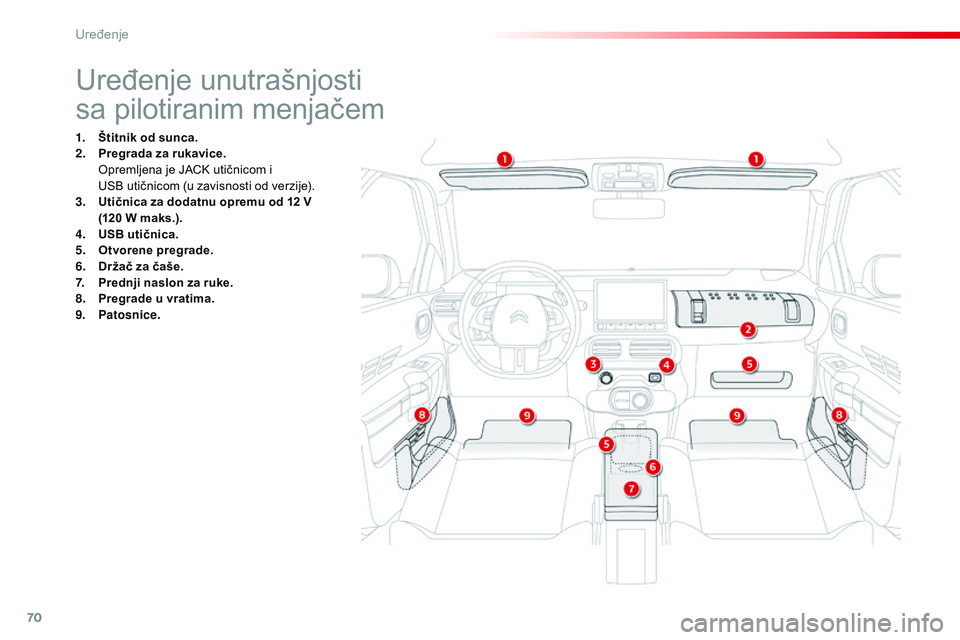 Uređenje

Uređenje unutrašnjosti sa pilotiranim menjačem

1. Štitnik od sunca.
2. Pregrada za rukavice.
Opremljena je JACK utičnicom i USB utičnicom (u zavisnosti od verzije).
3. Utičnica za dodatnu opremu od 12 V (120 W maks.).
4. USB utičnica.
5. Otvorene pregrade.
6. Držač za čaše.
7. Prednji naslon za ruke.
8. Pregrade u vratima.
9. Patosnice.

1
1
2
3
4
5
8
9
9
8
5
6
7

70

carmanualsonline.info