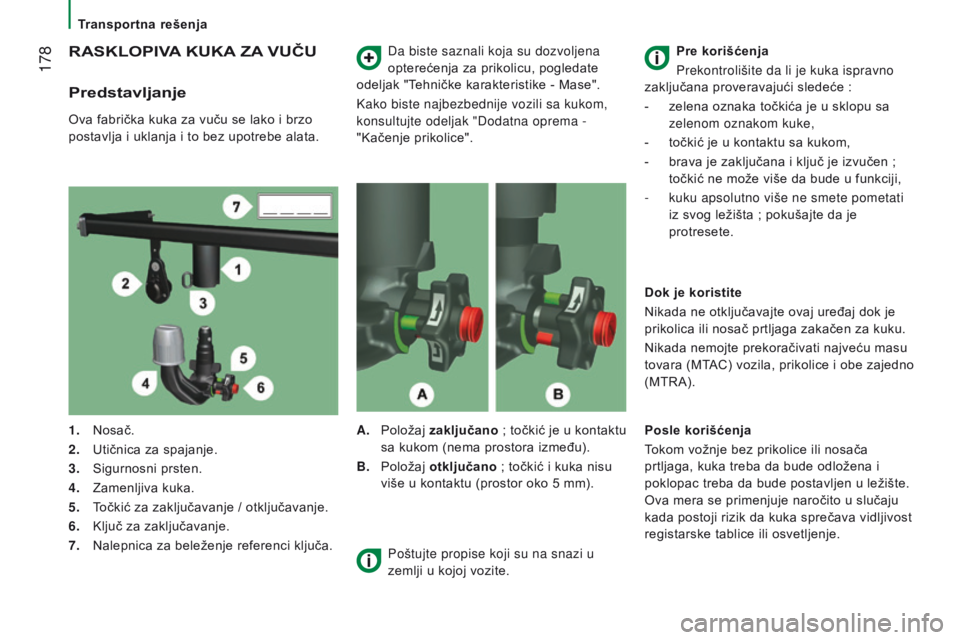 Transportna rešenja

178

RASKLOPIVA KUKA ZA VUČU

Predstavljanje

Ova fabrička kuka za vuču se lako i brzo postavlja i uklanja i to bez upotrebe alata.

7 _ _ _ _

2

1

3

5

4

6

1. Nosač.
2. Utičnica za spajanje.
3. Sigurnosni prsten.
4. Zamenljiva kuka.
5. Točkić za zaključavanje / otključavanje.
6. Ključ za zaključavanje.
7. Nalepnica za beleženje referenci ključa.

Da biste saznali koja su dozvoljena opterećenja za prikolicu, pogledate odeljak "Tehničke karakteristike - Mase".

Kako biste najbezbednije vozili sa kukom, konsultujte odeljak "Dodatna oprema - "Kačenje prikolice".

A

B

A. Položaj zaključano ; točkić je u kontaktu sa kukom (nema prostora između).
B. Položaj otključano ; točkić i kuka nisu više u kontaktu (prostor oko 5 mm).

Poštujte propise koji su na snazi u zemlji u kojoj vozite.

Pre korišćenja

Prekontrolišite da li je kuka ispravno zaključana proveravajući sledeće :

- zelena oznaka točkića je u sklopu sa zelenom oznakom kuke,
- točkić je u kontaktu sa kukom,
- brava je zaključana i ključ je izvučen ; točkić ne može više da bude u funkciji,
- kuku apsolutno više ne smete pometati iz svog ležišta ; pokušajte da je protresete.

Dok je koristite

Nikada ne otključavajte ovaj uređaj dok je prikolica ili nosač prtljaga zakačen za kuku.

Nikada nemojte prekoračivati najveću masu tovara (MTAC) vozila, prikolice i obe zajedno (MTRA).

Posle korišćenja

Tokom vožnje bez prikolice ili nosača prtljaga, kuka treba da bude odložena i poklopac treba da bude postavljen u ležište. Ova mera se primenjuje naročito u slučaju kada postoji rizik da kuka sprečava vidljivost registarske tablice ili osvetljenje.

carmanualsonline.info