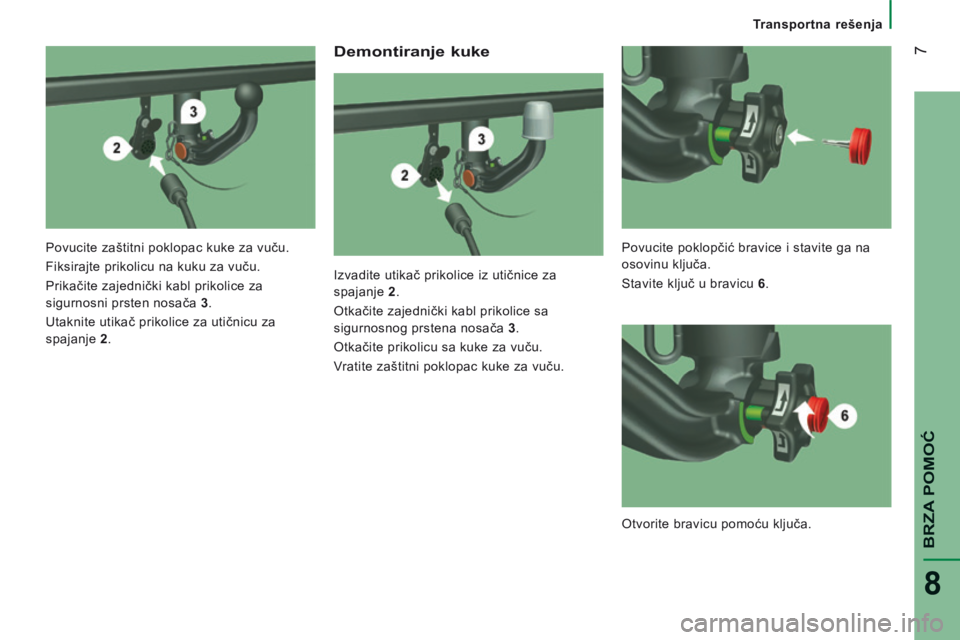 Transportna rešenja

7

2

3

Povucite zaštitni poklopac kuke za vuču.

Fiksirajte prikolicu na kuku za vuču.

Prikačite zajednički kabl prikolice za sigurnosni prsten nosača **3**.

Utaknite utikač prikolice za utičnicu za spajanje **2**.

Demontiranje kuke

2

3

Izvadite utikač prikolice iz utičnice za spajanje **2**.

Otkačite zajednički kabl prikolice sa sigurnosnog prstena nosača **3**.

Otkačite prikolicu sa kuke za vuču.

Vratite zaštitni poklopac kuke za vuču.

Povucite poklopčić bravice i stavite ga na osovinu ključa.

Stavite ključ u bravicu **6**.

6

Otvorite bravicu pomoću ključa.

BRZA POMOĆ

8

carmanualsonline.info