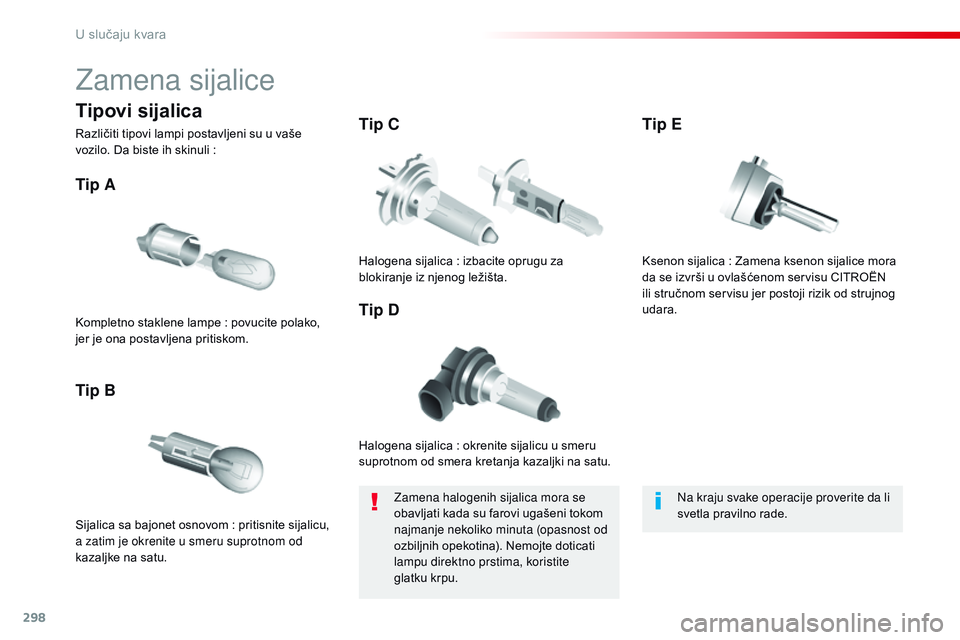 U slučaju kvara

Zamena sijalice

Tipovi sijalica

Različiti tipovi lampi postavljeni su u vaše vozilo. Da biste ih skinuli :

Tip A

Kompletno staklene lampe : povucite polako, jer je ona postavljena pritiskom.

Tip B

Sijalica sa bajonet osnovom : pritisnite sijalicu, a zatim je okrenite u smeru suprotnom od kazaljke na satu.

Tip C

Halogena sijalica : izbacite oprugu za blokiranje iz njenog ležišta.

Tip D

Halogena sijalica : okrenite sijalicu u smeru suprotnom od smera kretanja kazaljki na satu.

Zamena halogenih sijalica mora se obavljati kada su farovi ugašeni tokom najmanje nekoliko minuta (opasnost od ozbiljnih opekotina). Nemojte doticati lampu direktno prstima, koristite glatku krpu.

Tip E

Ksenon sijalica : Zamena ksenon sijalice mora da se izvrši u ovlašćenom servisu CITROËN ili stručnom servisu jer postoji rizik od strujnog udara.

Na kraju svake operacije proverite da li svetla pravilno rade.

298

carmanualsonline.info