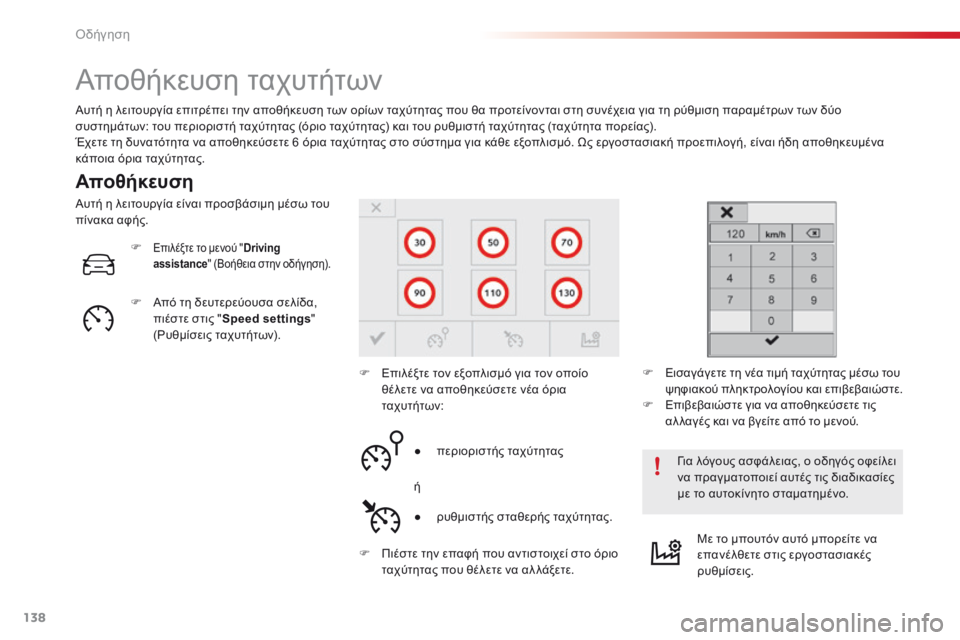 Οδήγηση

Αποθήκευση ταχυτήτων

Αυτή η λειτουργία επιτρέπει την αποθήκευση των ορίων ταχύτητας που θα προτείνονται στη συνέχεια για τη ρύθμιση παραμέτρων των δύο συστημάτων: του περιοριστή ταχύτητας (όριο ταχύτητας) και του ρυθμιστή ταχύτητας (ταχύτητα πορείας).
Έχετε τη δυνατότητα να αποθηκεύσετε 6 όρια ταχύτητας στο σύστημα για κάθε εξοπλισμό. Ως εργοστασιακή προεπιλογή, είναι ήδη αποθηκευμένα κάποια όρια ταχύτητας.

Αποθήκευση

Αυτή η λειτουργία είναι προσβάσιμη μέσω του πίνακα αφής.

Επιλέξτε το μενού "Driving assistance" (Βοήθεια στην οδήγηση).

Από τη δευτερεύουσα σελίδα, πιέστε στις "Speed settings" (Ρυθμίσεις ταχυτήτων).

30 50 70
90 110 130

Επιλέξτε τον εξοπλισμό για τον οποίο θέλετε να αποθηκεύσετε νέα όρια ταχυτήτων:

● περιοριστής ταχύτητας

ή

● ρυθμιστής σταθερής ταχύτητας.

Πιέστε την επαφή που αντιστοιχεί στο όριο ταχύτητας που θέλετε να αλλάξετε.

120 km/h
1 2 3
4 5 6
7 8 9
0

Εισαγάγετε τη νέα τιμή ταχύτητας μέσω του ψηφιακού πληκτρολογίου και επιβεβαιώστε.
Επιβεβαιώστε για να αποθηκεύσετε τις αλλαγές και να βγείτε από το μενού.

Για λόγους ασφάλειας, ο οδηγός οφείλει να πραγματοποιεί αυτές τις διαδικασίες με το αυτοκίνητο σταματημένο.

Με το μπουτόν αυτό μπορείτε να επανέλθετε στις εργοστασιακές ρυθμίσεις.

138

carmanualsonline.info