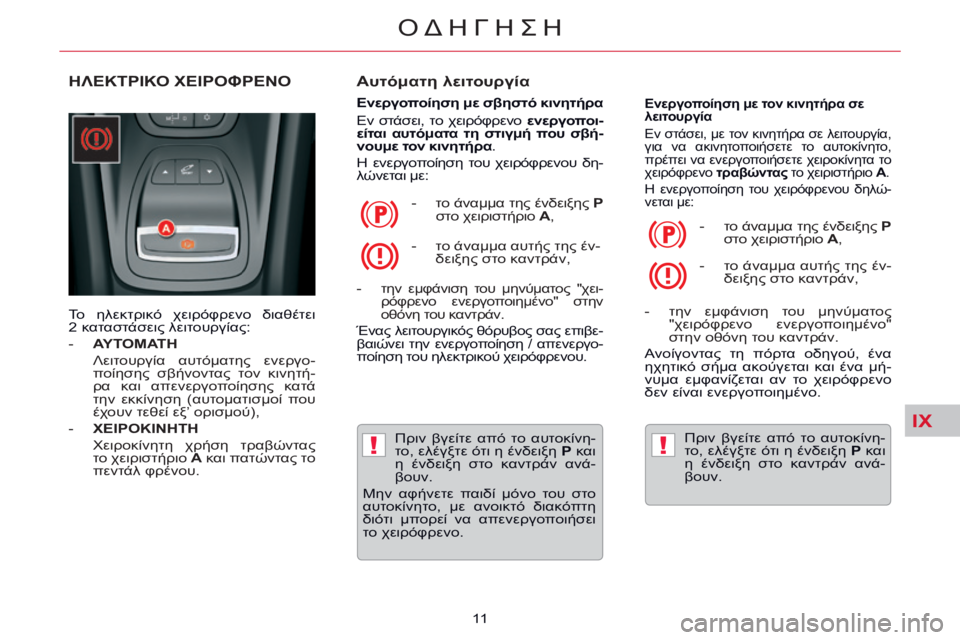 ΟΔΗΓΗΣΗ

ΗΛΕΚΤΡΙΚΟ ΧΕΙΡΟΦΡΕΝΟ

A

Το ηλεκτρικό χειρόφρενο διαθέτει 2 καταστάσεις λειτουργίας:

- ΑΥΤΟΜΑΤΗ
Λειτουργία αυτόματης ενεργοποίησης σβήνοντας τον κινητήρα και απενεργοποίησης κατά την εκκίνηση (αυτοματισμοί που έχουν τεθεί εξ' ορισμού),

- ΧΕΙΡΟΚΙΝΗΤΗ
Χειροκίνητη χρήση τραβώντας το χειριστήριο A και πατώντας το πεντάλ φρένου.

Αυτόματη λειτουργία

Ενεργοποίηση με σβηστό κινητήρα

Εν στάσει, το χειρόφρενο ενεργοποιείται αυτόματα τη στιγμή που σβήνουμε τον κινητήρα.

Η ενεργοποίηση του χειρόφρενου δηλώνεται με:

- το άναμμα της ένδειξης P στο χειριστήριο A,

- το άναμμα αυτής της ένδειξης στο καντράν,

- την εμφάνιση του μηνύματος "χειρόφρενο ενεργοποιημένο" στην οθόνη του καντράν.

Ένας λειτουργικός θόρυβος σας επιβεβαιώνει την ενεργοποίηση / απενεργοποίηση του ηλεκτρικού χειρόφρενου.

Πριν βγείτε από το αυτοκίνητο, ελέγξτε ότι η ένδειξη P και η ένδειξη στο καντράν ανάβουν.

Μην αφήνετε παιδί μόνο του στο αυτοκίνητο, με ανοικτό διακόπτη διότι μπορεί να απενεργοποιήσει το χειρόφρενο.

Ενεργοποίηση με τον κινητήρα σε λειτουργία

Εν στάσει, με τον κινητήρα σε λειτουργία, για να ακινητοποιήσετε το αυτοκίνητο, πρέπει να ενεργοποιήσετε χειροκίνητα το χειρόφρενο τραβώντας το χειριστήριο A.

Η ενεργοποίηση του χειρόφρενου δηλώνεται με:

- το άναμμα της ένδειξης P στο χειριστήριο A,

- το άναμμα αυτής της ένδειξης στο καντράν,

- την εμφάνιση του μηνύματος "χειρόφρενο ενεργοποιημένο" στην οθόνη του καντράν.

Ανοίγοντας τη πόρτα οδηγού, ένα ηχητικό σήμα ακούγεται και ένα μήνυμα εμφανίζεται αν το χειρόφρενο δεν είναι ενεργοποιημένο.

Πριν βγείτε από το αυτοκίνητο, ελέγξτε ότι η ένδειξη P και η ένδειξη στο καντράν ανάβουν.

IX

11

carmanualsonline.info