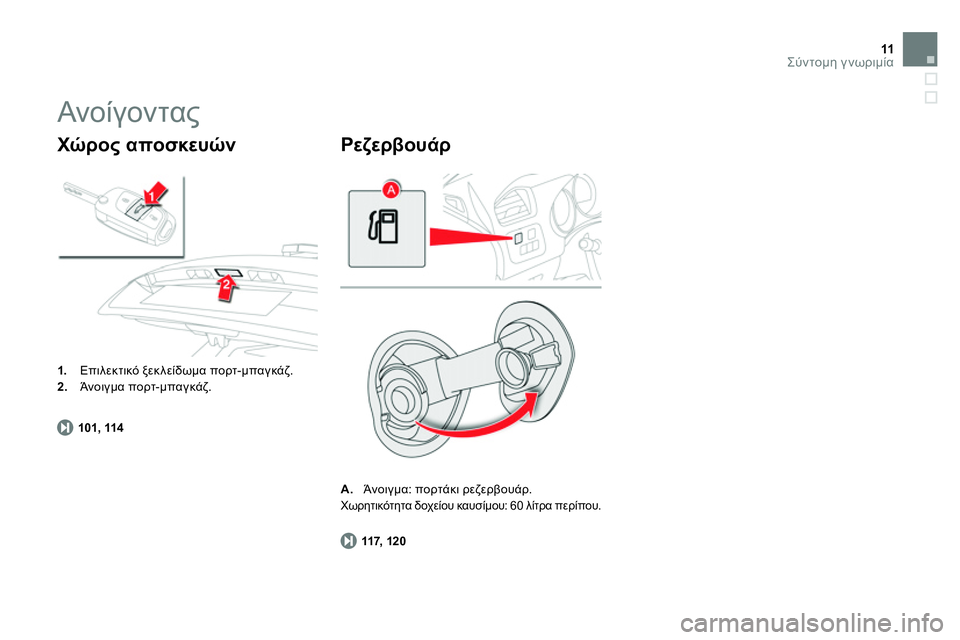 11
Σύντομη γνωριμία

Ανοίγοντας

Χώρος αποσκευών

1
2

1. Επιλεκτικό ξεκλείδωμα πορτ-μπαγκάζ.
2. Άνοιγμα πορτ-μπαγκάζ.

101, 114

Ρεζερβουάρ

A

A. Άνοιγμα: πορτάκι ρεζερβουάρ.
Χωρητικότητα δοχείου καυσίμου: 60 λίτρα περίπου.

117, 120

carmanualsonline.info