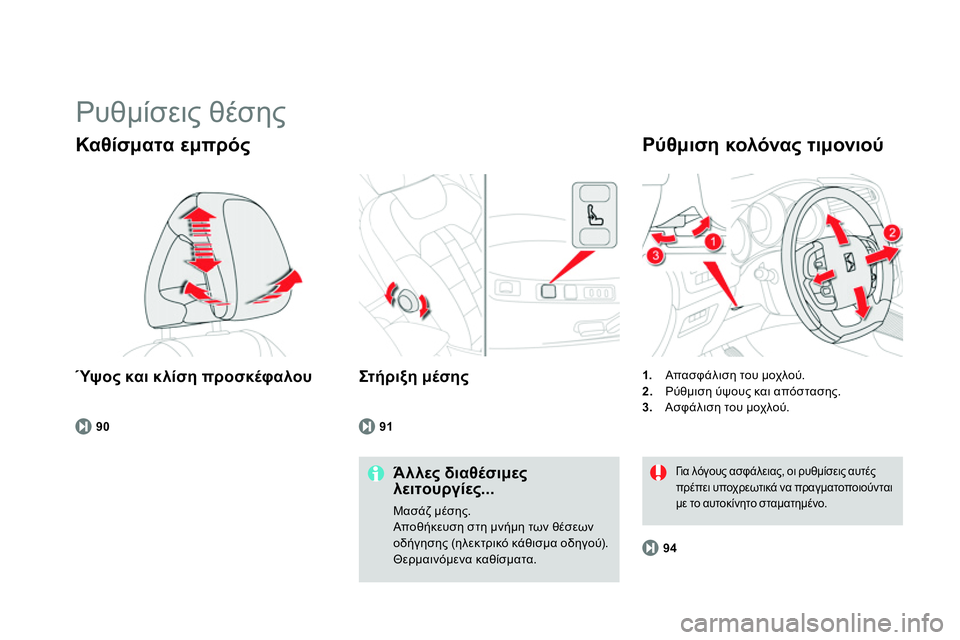 Ρυθμίσεις θέσης

Καθίσματα εμπρός

Ύψος και κλίση προσκέφαλου

90

Στήριξη μέσης

91

Άλλες διαθέσιμες λειτουργίες...

Μασάζ μέσης.
Αποθήκευση στη μνήμη των θέσεων οδήγησης (ηλεκτρικό κάθισμα οδηγού).
Θερμαινόμενα καθίσματα.

Ρύθμιση κολόνας τιμονιού

3

1

2

1. Απασφάλιση του μοχλού.
2. Ρύθμιση ύψους και απόστασης.
3. Ασφάλιση του μοχλού.

Για λόγους ασφάλειας, οι ρυθμίσεις αυτές πρέπει υποχρεωτικά να πραγματοποιούνται με το αυτοκίνητο σταματημένο.

94

carmanualsonline.info