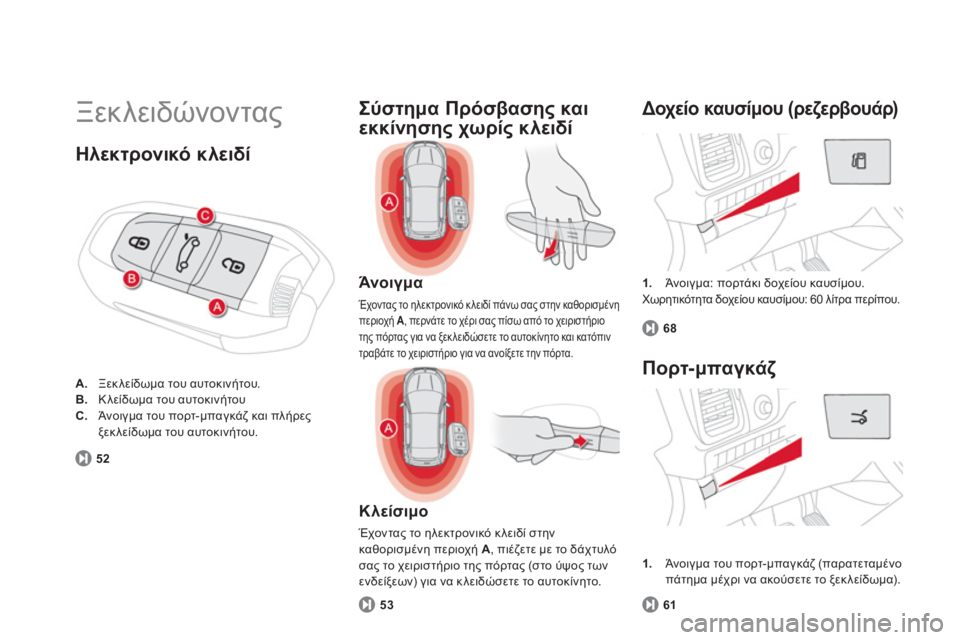 Ξεκλειδώνοντας

Ηλεκτρονικό κλειδί

C
B
A

A. Ξεκλείδωμα του αυτοκινήτου.
B. Κλείδωμα του αυτοκινήτου
C. Άνοιγμα του πορτ-μπαγκάζ και πλήρες ξεκλείδωμα του αυτοκινήτου.

52

Σύστημα Πρόσβασης και εκκίνησης χωρίς κλειδί

A

Άνοιγμα

Έχοντας το ηλεκτρονικό κλειδί πάνω σας στην καθορισμένη περιοχή A, περνάτε το χέρι σας πίσω από το χειριστήριο της πόρτας για να ξεκλειδώσετε το αυτοκίνητο και κατόπιν τραβάτε το χειριστήριο για να ανοίξετε την πόρτα.

A

Κλείσιμο

Έχοντας το ηλεκτρονικό κλειδί στην καθορισμένη περιοχή A, πιέζετε με το δάχτυλό σας το χειριστήριο της πόρτας (στο ύψος των ενδείξεων) για να κλειδώσετε το αυτοκίνητο.

53

Δοχείο καυσίμου (ρεζερβουάρ)

1. Άνοιγμα: πορτάκι δοχείου καυσίμου.
Χωρητικότητα δοχείου καυσίμου: 60 λίτρα περίπου.

68

Πορτ-μπαγκάζ

1. Άνοιγμα του πορτ-μπαγκάζ (παρατεταμένο πάτημα μέχρι να ακούσετε το ξεκλείδωμα).

61

carmanualsonline.info