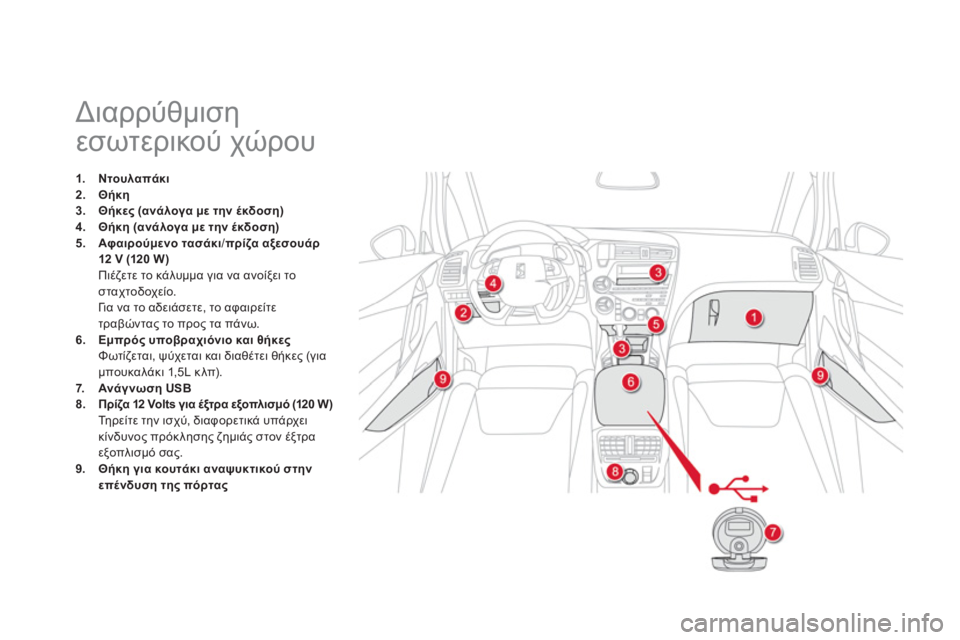 Διαρρύθμιση εσωτερικού χώρου

1. Ντουλαπάκι
2. Θήκη
3. Θήκες (ανάλογα με την έκδοση)
4. Θήκη (ανάλογα με την έκδοση)
5. Αφαιρούμενο τασάκι/πρίζα αξεσουάρ 12 V (120 W)
Πιέζετε το κάλυμμα για να ανοίξει το σταχτοδοχείο.
Για να το αδειάσετε, το αφαιρείτε τραβώντας το προς τα πάνω.
6. Εμπρός υποβραχιόνιο και θήκες
Φωτίζεται, ψύχεται και διαθέτει θήκες (για μπουκαλάκι 1,5L κλπ).
7. Ανάγνωση USB
8. Πρίζα 12 Volts για έξτρα εξοπλισμό (120 W)
Τηρείτε την ισχύ, διαφορετικά υπάρχει κίνδυνος πρόκλησης ζημιάς στον έξτρα εξοπλισμό σας.
9. Θήκη για κουτάκι αναψυκτικού στην επένδυση της πόρτας

4
2
3
5
1
3
6
9
9
8
7

carmanualsonline.info