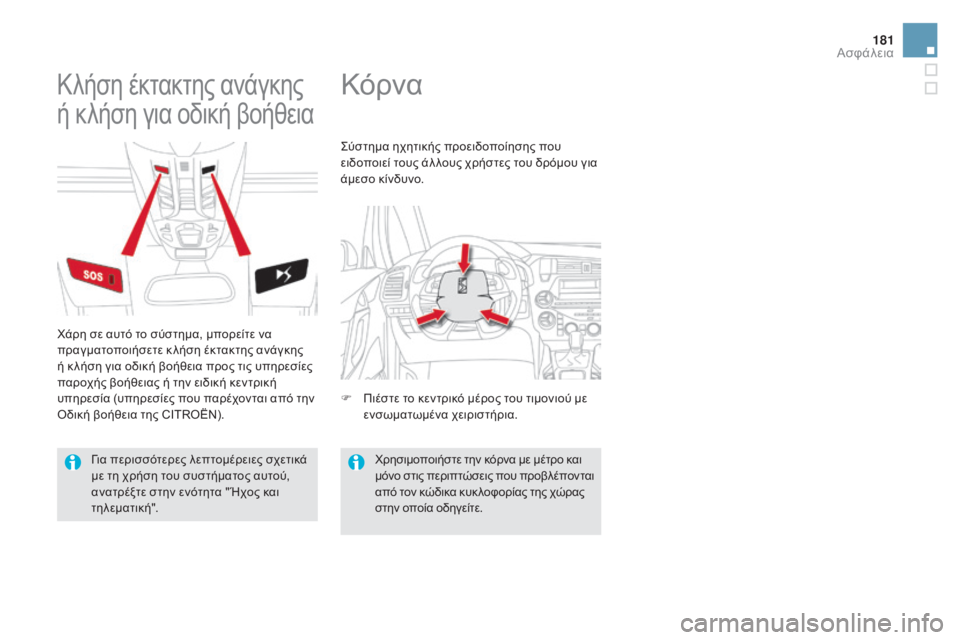 181
Ασφάλεια

Κλήση έκτακτης ανάγκης ή κλήση για οδική βοήθεια

SOS

Χάρη σε αυτό το σύστημα, μπορείτε να πραγματοποιήσετε κλήση έκτακτης ανάγκης ή κλήση για οδική βοήθεια προς τις υπηρεσίες παροχής βοήθειας ή την ειδική κεντρική υπηρεσία (υπηρεσίες που παρέχονται από την Οδική βοήθεια της CITROËN).

Για περισσότερες λεπτομέρειες σχετικά με τη χρήση του συστήματος αυτού, ανατρέξτε στην ενότητα "Ήχος και τηλεματική".

Κόρνα

Σύστημα ηχητικής προειδοποίησης που ειδοποιεί τους άλλους χρήστες του δρόμου για άμεσο κίνδυνο.

Πιέστε το κεντρικό μέρος του τιμονιού με ενσωματωμένα χειριστήρια.

Χρησιμοποιήστε την κόρνα με μέτρο και μόνο στις περιπτώσεις που προβλέπονται από τον κώδικα κυκλοφορίας της χώρας στην οποία οδηγείτε.

carmanualsonline.info