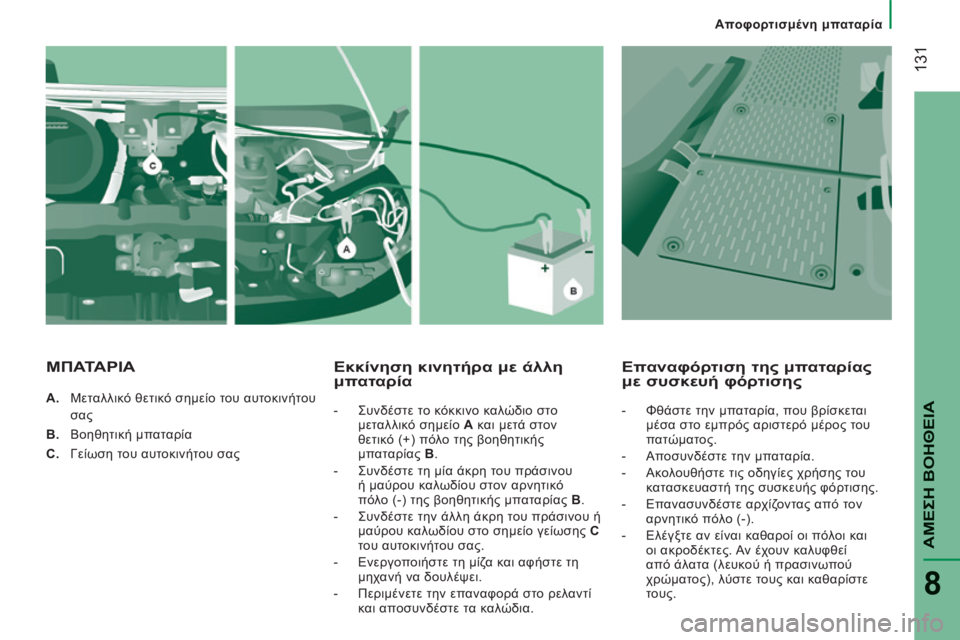 Αποφορτισμένη μπαταρία

131

C

A

+

-

B

ΜΠΑΤΑΡΙΑ

A. Μεταλλικό θετικό σημείο του αυτοκινήτου σας

B. Βοηθητική μπαταρία

C. Γείωση του αυτοκινήτου σας

Εκκίνηση κινητήρα με άλλη μπαταρία

- Συνδέστε το κόκκινο καλώδιο στο μεταλλικό σημείο A και μετά στον θετικό (+) πόλο της βοηθητικής μπαταρίας B.

- Συνδέστε τη μία άκρη του πράσινου ή μαύρου καλωδίου στον αρνητικό πόλο (-) της βοηθητικής μπαταρίας B.

- Συνδέστε την άλλη άκρη του πράσινου ή μαύρου καλωδίου στο σημείο γείωσης C του αυτοκινήτου σας.

- Ενεργοποιήστε τη μίζα και αφήστε τη μηχανή να δουλέψει.

- Περιμένετε την επαναφορά στο ρελαντί και αποσυνδέστε τα καλώδια.

Επαναφόρτιση της μπαταρίας με συσκευή φόρτισης

- Φθάστε την μπαταρία, που βρίσκεται μέσα στο εμπρός αριστερό μέρος του πατώματος.

- Αποσυνδέστε την μπαταρία.

- Ακολουθήστε τις οδηγίες χρήσης του κατασκευαστή της συσκευής φόρτισης.

- Επανασυνδέστε αρχίζοντας από τον αρνητικό πόλο (-).

- Ελέγξτε αν είναι καθαροί οι πόλοι και οι ακροδέκτες. Αν έχουν καλυφθεί από άλατα (λευκού ή πρασινωπού χρώματος), λύστε τους και καθαρίστε τους.

ΑΜΕΣΗ ΒΟΗΘΕΙΑ

8

carmanualsonline.info