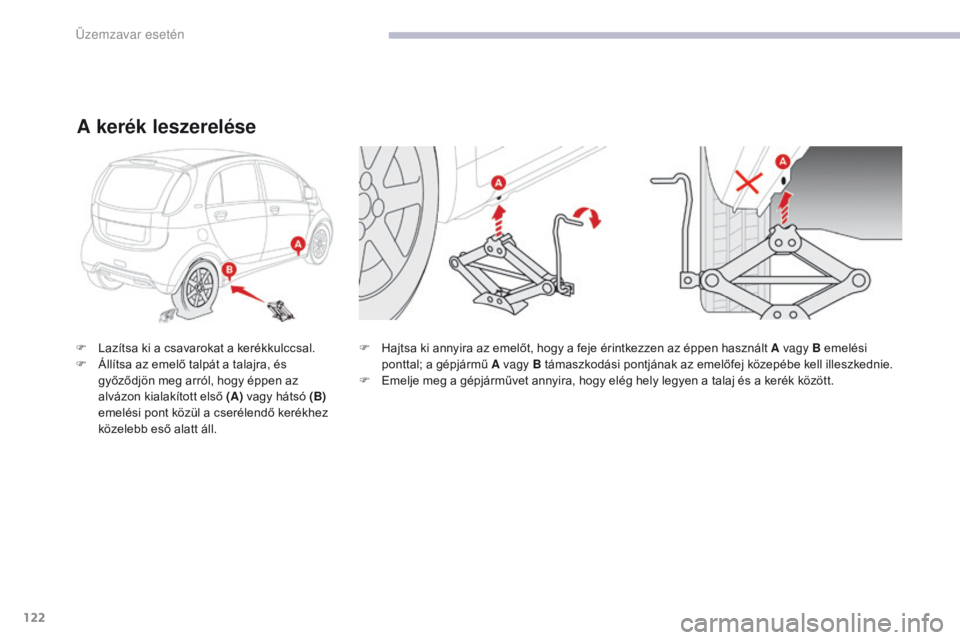 Üzemzavar esetén

A kerék leszerelése

A

B

A

A

F Lazítsa ki a csavarokat a kerékkulccsal.
F Állítsa az emelő talpát a talajra, és győződjön meg arról, hogy éppen az alvázon kialakított első (A) vagy hátsó (B) emelési pont közül a cserélendő kerékhez közelebb eső alatt áll.

F Hajtsa ki annyira az emelőt, hogy a feje érintkezzen az éppen használt A vagy B emelési ponttal; a gépjármű A vagy B támaszkodási pontjának az emelőfej közepébe kell illeszkednie.
F Emelje meg a gépjárművet annyira, hogy elég hely legyen a talaj és a kerék között.

122

carmanualsonline.info