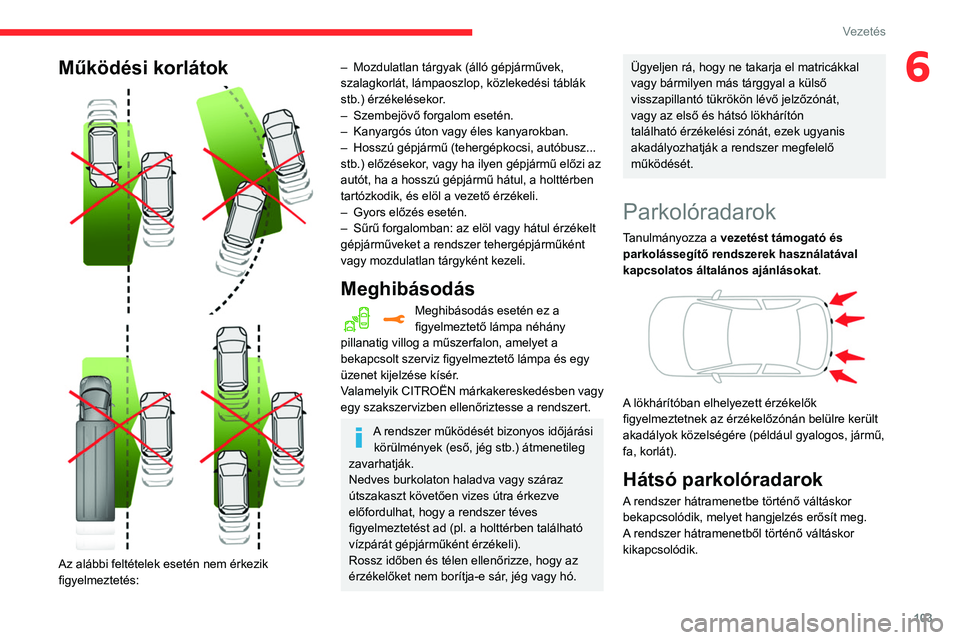 Vezetés

6

Működési korlátok

Az alábbi feltételek esetén nem érkezik figyelmeztetés:

– Mozdulatlan tárgyak (álló gépjárművek, szalagkorlát, lámpaoszlop, közlekedési táblák stb.) érzékelésekor.
– Szembejövő forgalom esetén.
– Kanyargós úton vagy éles kanyarokban.
– Hosszú gépjármű (tehergépkocsi, autóbusz... stb.) előzésekor, vagy ha ilyen gépjármű előzi az autót, ha a hosszú gépjármű hátul, a holttérben tartózkodik, és elöl a vezető érzékeli.
– Gyors előzés esetén.
– Sűrű forgalomban: az elöl vagy hátul érzékelt gépjárműveket a rendszer tehergépjárműként vagy mozdulatlan tárgyként kezeli.

Meghibásodás

Meghibásodás esetén ez a figyelmeztető lámpa néhány pillanatig villog a műszerfalon, amelyet a bekapcsolt szerviz figyelmeztető lámpa és egy üzenet kijelzése kísér.
Valamelyik CITROËN márkakereskedésben vagy egy szakszervizben ellenőriztesse a rendszert.

A rendszer működését bizonyos időjárási körülmények (eső, jég stb.) átmenetileg zavarhatják.
Nedves burkolaton haladva vagy száraz útszakaszt követően vizes útra érkezve előfordulhat, hogy a rendszer téves figyelmeztetést ad (pl. a holttérben található vízpárát gépjárműként érzékeli).
Rossz időben és télen ellenőrizze, hogy az érzékelőket nem borítja-e sár, jég vagy hó.

Ügyeljen rá, hogy ne takarja el matricákkal vagy bármilyen más tárggyal a külső visszapillantó tükrökön lévő jelzőzónát, vagy az első és hátsó lökhárítón található érzékelési zónát, ezek ugyanis akadályozhatják a rendszer megfelelő működését.

Parkolóradarok

Tanulmányozza a vezetést támogató és parkolássegítő rendszerek használatával kapcsolatos általános ajánlásokat.

A lökhárítóban elhelyezett érzékelők figyelmeztetnek az érzékelőzónán belülre került akadályok közelségére (például gyalogos, jármű, fa, korlát).

Hátsó parkolóradarok

A rendszer hátramenetbe történő váltáskor bekapcsolódik, melyet hangjelzés erősít meg.
A rendszer hátramenetből történő váltáskor kikapcsolódik.

103

carmanualsonline.info