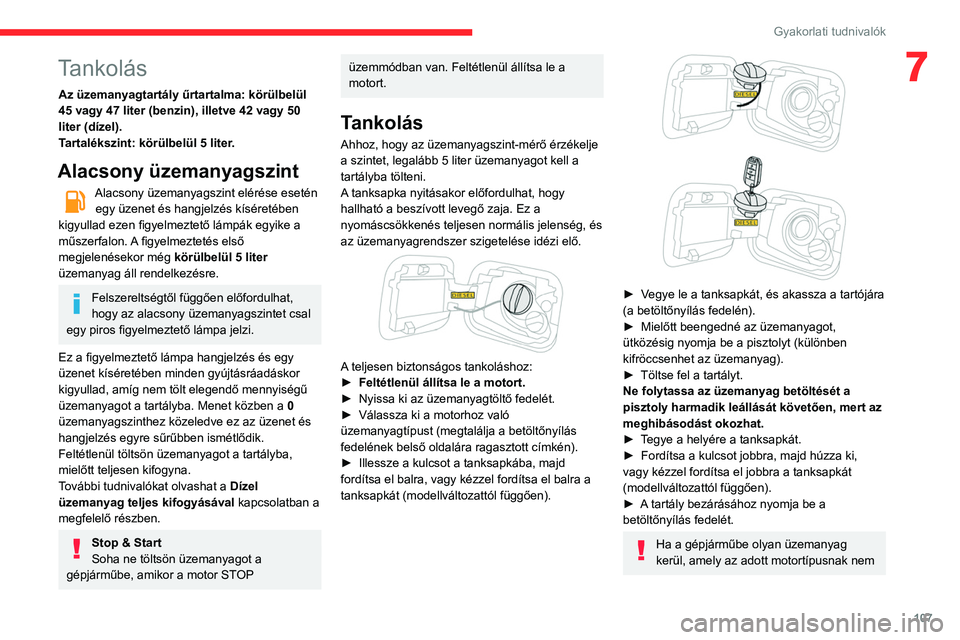 Gyakorlati tudnivalók

7

Tankolás

Az üzemanyagtartály űrtartalma: körülbelül 45 vagy 47 liter (benzin), illetve 42 vagy 50 liter (dízel).
Tartalékszint: körülbelül 5 liter.

Alacsony üzemanyagszint

Alacsony üzemanyagszint elérése esetén egy üzenet és hangjelzés kíséretében kigyullad ezen figyelmeztető lámpák egyike a műszerfalon. A figyelmeztetés első megjelenésekor még körülbelül 5 liter üzemanyag áll rendelkezésre.

Felszereltségtől függően előfordulhat, hogy az alacsony üzemanyagszintet csal egy piros figyelmeztető lámpa jelzi.

Ez a figyelmeztető lámpa hangjelzés és egy üzenet kíséretében minden gyújtásráadáskor kigyullad, amíg nem tölt elegendő mennyiségű üzemanyagot a tartályba. Menet közben a 0 üzemanyagszinthez közeledve ez az üzenet és hangjelzés egyre sűrűbben ismétlődik.
Feltétlenül töltsön üzemanyagot a tartályba, mielőtt teljesen kifogyna.
További tudnivalókat olvashat a Dízel üzemanyag teljes kifogyásával kapcsolatban a megfelelő részben.

Stop & Start
Soha ne töltsön üzemanyagot a gépjárműbe, amikor a motor STOP üzemmódban van. Feltétlenül állítsa le a motort.

Tankolás

Ahhoz, hogy az üzemanyagszint-mérő érzékelje a szintet, legalább 5 liter üzemanyagot kell a tartályba tölteni.
A tanksapka nyitásakor előfordulhat, hogy hallható a beszívott levegő zaja. Ez a nyomáscsökkenés teljesen normális jelenség, és az üzemanyagrendszer szigetelése idézi elő.

DIESEL

A teljesen biztonságos tankoláshoz:
► Feltétlenül állítsa le a motort.
► Nyissa ki az üzemanyagtöltő fedelét.
► Válassza ki a motorhoz való üzemanyagtípust (megtalálja a betöltőnyílás fedelének belső oldalára ragasztott címkén).
► Illessze a kulcsot a tanksapkába, majd fordítsa el balra, vagy kézzel fordítsa el balra a tanksapkát (modellváltozattól függően).

DIESEL

DIESEL

► Vegye le a tanksapkát, és akassza a tartójára (a betöltőnyílás fedelén).
► Mielőtt beengedné az üzemanyagot, ütközésig nyomja be a pisztolyt (különben kifröccsenhet az üzemanyag).
► Töltse fel a tartályt.
Ne folytassa az üzemanyag betöltését a pisztoly harmadik leállását követően, mert az meghibásodást okozhat.
► Tegye a helyére a tanksapkát.
► Fordítsa a kulcsot jobbra, majd húzza ki, vagy kézzel fordítsa el jobbra a tanksapkát (modellváltozattól függően).
► A tartály bezárásához nyomja be a betöltőnyílás fedelét.

Ha a gépjárműbe olyan üzemanyag kerül, amely az adott motortípusnak nem

107

carmanualsonline.info