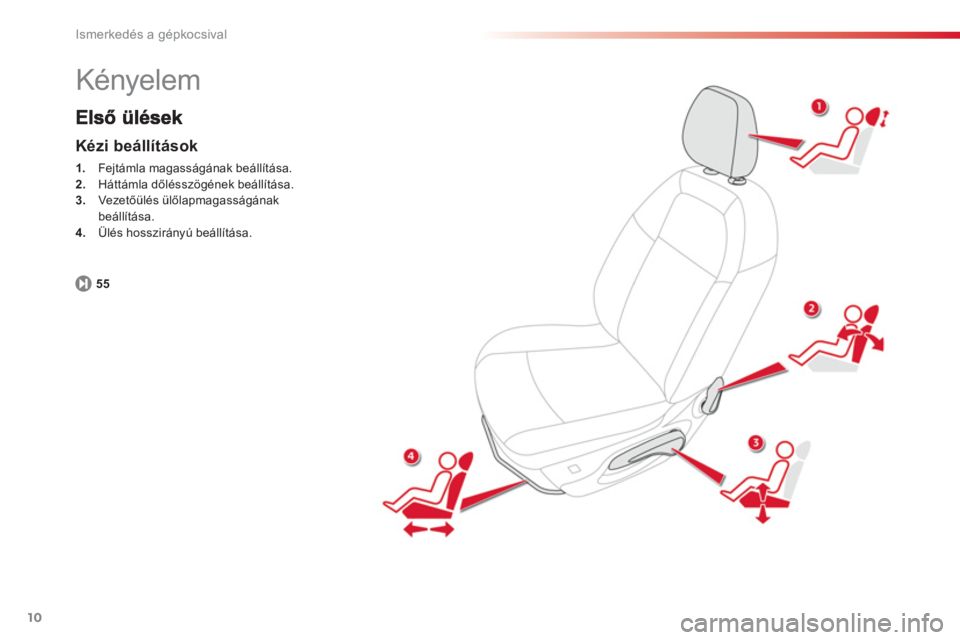 Ismerkedés a gépkocsival

Kényelem

Első ülések

Kézi beállítások

1. Fejtámla magasságának beállítása.
2. Háttámla dőlésszögének beállítása.
3. Vezetőülés ülőlapmagasságának beállítása.
4. Ülés hosszirányú beállítása.

55

1

2

3

4

10

carmanualsonline.info