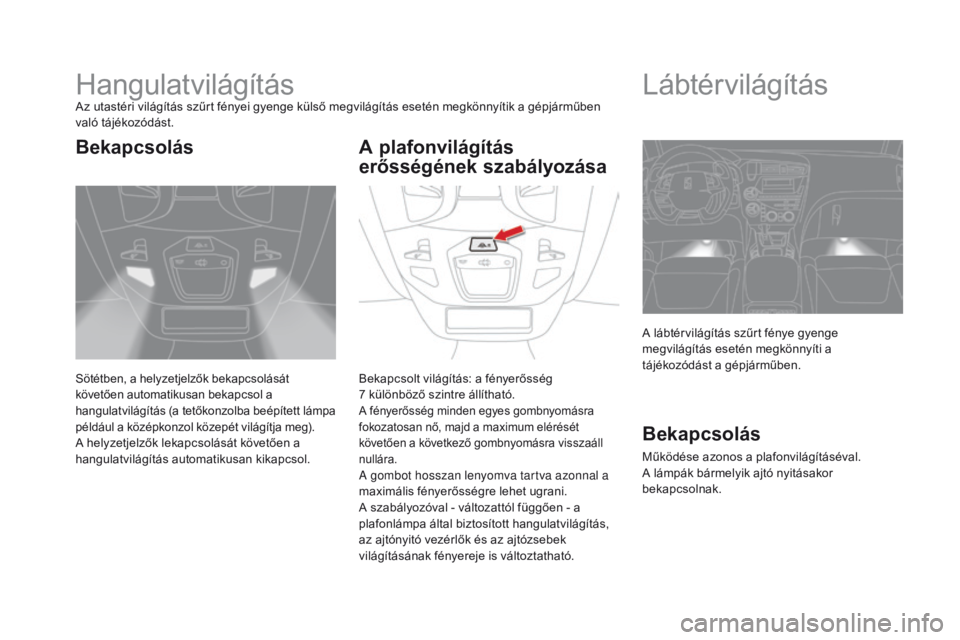 Hangulatvilágítás
Az utastéri világítás szűrt fényei gyenge külső megvilágítás esetén megkönnyítik a gépjárműben való tájékozódást.

Bekapcsolás

Sötétben, a helyzetjelzők bekapcsolását követően automatikusan bekapcsol a hangulatvilágítás (a tetőkonzolba beépített lámpa például a középkonzol közepét világítja meg).
A helyzetjelzők lekapcsolását követően a hangulatvilágítás automatikusan kikapcsol.

A plafonvilágítás erősségének szabályozása

Bekapcsolt világítás: a fényerősség 7 különböző szintre állítható.
A fényerősség minden egyes gombnyomásra fokozatosan nő, majd a maximum elérését követően a következő gombnyomásra visszaáll nullára.
A gombot hosszan lenyomva tartva azonnal a maximális fényerősségre lehet ugrani.
A szabályozóval - változattól függően - a plafonlámpa által biztosított hangulatvilágítás, az ajtónyitó vezérlők és az ajtózsebek világításának fényereje is változtatható.

Lábtérvilágítás

A lábtérvilágítás szűrt fénye gyenge megvilágítás esetén megkönnyíti a tájékozódást a gépjárműben.

Bekapcsolás

Működése azonos a plafonvilágításéval.
A lámpák bármelyik ajtó nyitásakor bekapcsolnak.

carmanualsonline.info