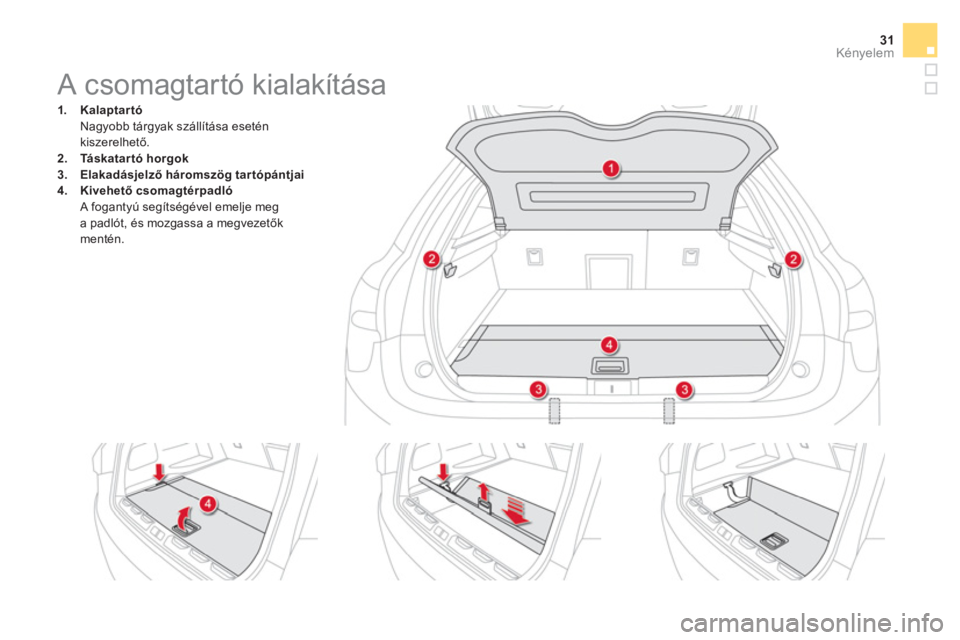 31
Kényelem

A csomagtartó kialakítása

1. Kalaptartó
Nagyobb tárgyak szállítása esetén kiszerelhető.
2. Táskatartó horgok
3. Elakadásjelző háromszög tartópántjai
4. Kivehető csomagtérpadló
A fogantyú segítségével emelje meg a padlót, és mozgassa a megvezetők mentén.

1
2
2
4
3
3

4

carmanualsonline.info