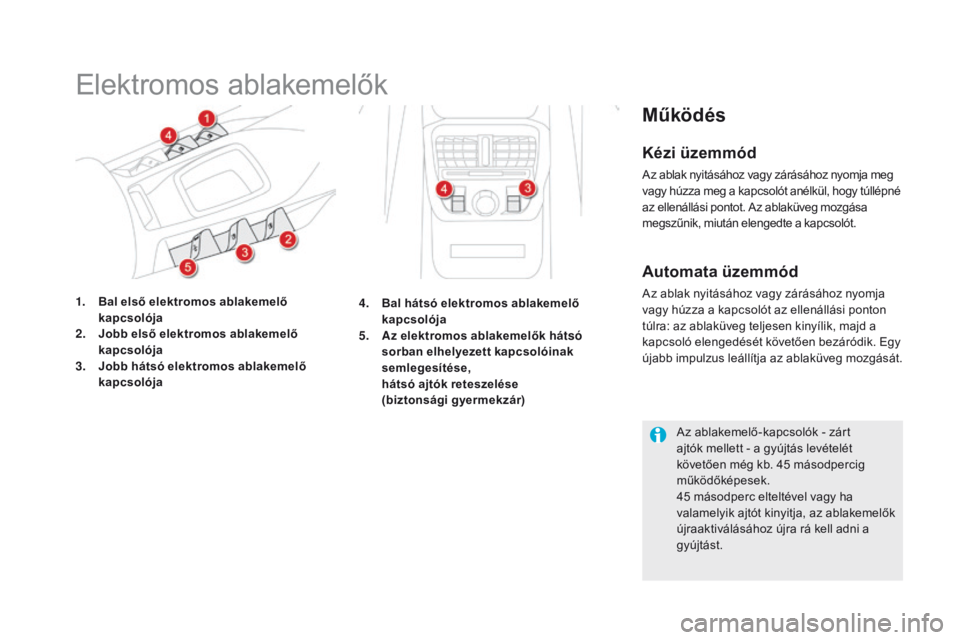 Elektromos ablakemelők

1
4
2
3
5

4
3

1. Bal első elektromos ablakemelő kapcsolója
2. Jobb első elektromos ablakemelő kapcsolója
3. Jobb hátsó elektromos ablakemelő kapcsolója

4. Bal hátsó elektromos ablakemelő kapcsolója
5. Az elektromos ablakemelők hátsó sorban elhelyezett kapcsolóinak semlegesítése, hátsó ajtók reteszelése (biztonsági gyermekzár)

Működés

Kézi üzemmód

Az ablak nyitásához vagy zárásához nyomja meg vagy húzza meg a kapcsolót anélkül, hogy túllépné az ellenállási pontot. Az ablaküveg mozgása megszűnik, miután elengedte a kapcsolót.

Automata üzemmód

Az ablak nyitásához vagy zárásához nyomja vagy húzza a kapcsolót az ellenállási ponton túlra: az ablaküveg teljesen kinyílik, majd a kapcsoló elengedését követően bezáródik. Egy újabb impulzus leállítja az ablaküveg mozgását.

Az ablakemelő-kapcsolók - zárt ajtók mellett - a gyújtás levételét követően még kb. 45 másodpercig működőképesek.
45 másodperc elteltével vagy ha valamelyik ajtót kinyitja, az ablakemelők újraaktiválásához újra rá kell adni a gyújtást.

carmanualsonline.info