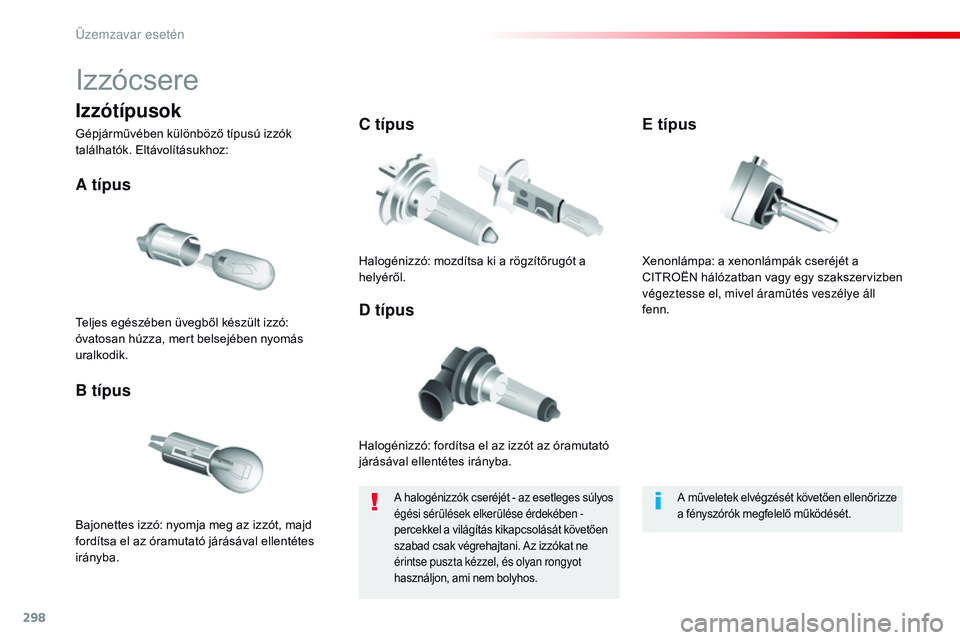 Üzemzavar esetén

Izzócsere

Izzótípusok

Gépjárművében különböző típusú izzók találhatók. Eltávolításukhoz:

A típus

Teljes egészében üvegből készült izzó: óvatosan húzza, mert belsejében nyomás uralkodik.

B típus

Bajonettes izzó: nyomja meg az izzót, majd fordítsa el az óramutató járásával ellentétes irányba.

C típus

Halogénizzó: mozdítsa ki a rögzítőrugót a helyéről.

D típus

Halogénizzó: fordítsa el az izzót az óramutató járásával ellentétes irányba.

A halogénizzók cseréjét - az esetleges súlyos égési sérülések elkerülése érdekében - percekkel a világítás kikapcsolását követően szabad csak végrehajtani. Az izzókat ne érintse puszta kézzel, és olyan rongyot használjon, ami nem bolyhos.

E típus

Xenonlámpa: a xenonlámpák cseréjét a CITROËN hálózatban vagy egy szakszervizben végeztesse el, mivel áramütés veszélye áll fenn.

A műveletek elvégzését követően ellenőrizze a fényszórók megfelelő működését.

298

carmanualsonline.info