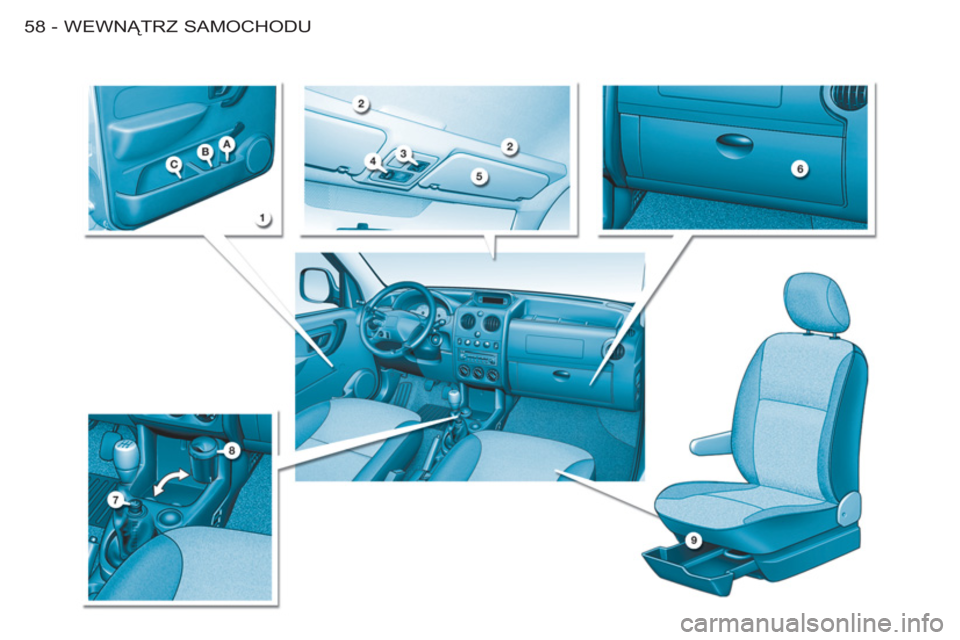 58 - WEWNĄTRZ SAMOCHODU

C
B
A
1
2
4
3
2
5
6
8
7
9

carmanualsonline.info