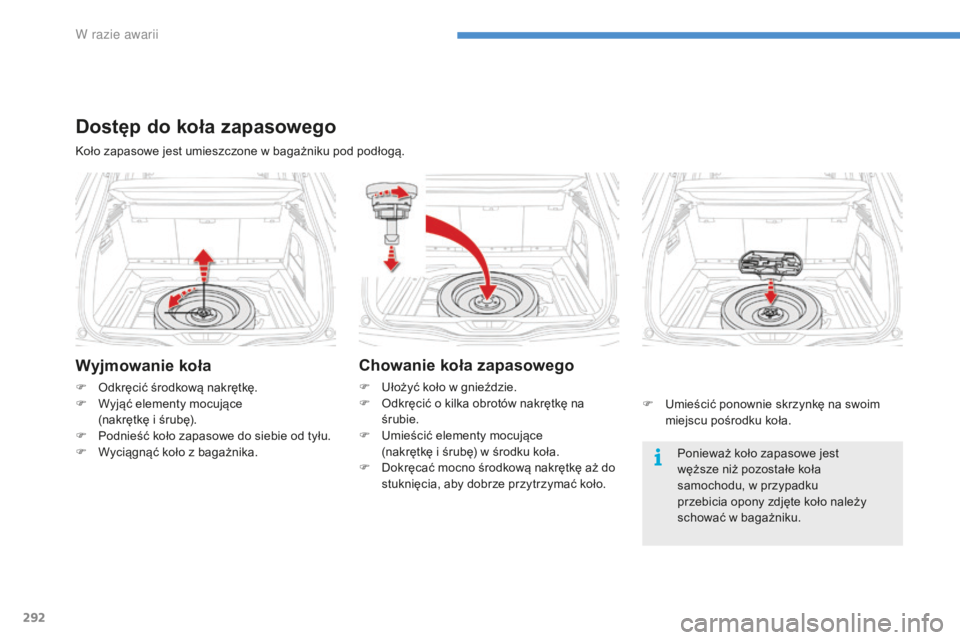 W razie awarii

Dostęp do koła zapasowego

Koło zapasowe jest umieszczone w bagażniku pod podłogą.

Wyjmowanie koła

 Odkręcić środkową nakrętkę.
 Wyjąć elementy mocujące (nakrętkę i śrubę).
 Podnieść koło zapasowe do siebie od tyłu.
 Wyciągnąć koło z bagażnika.

Chowanie koła zapasowego

 Ułożyć koło w gnieździe.
 Odkręcić o kilka obrotów nakrętkę na śrubie.
 Umieścić elementy mocujące (nakrętkę i śrubę) w środku koła.
 Dokręcać mocno środkową nakrętkę aż do stuknięcia, aby dobrze przytrzymać koło.

 Umieścić ponownie skrzynkę na swoim miejscu pośrodku koła.

Ponieważ koło zapasowe jest węższe niż pozostałe koła samochodu, w przypadku przebicia opony zdjęte koło należy schować w bagażniku.

292

carmanualsonline.info